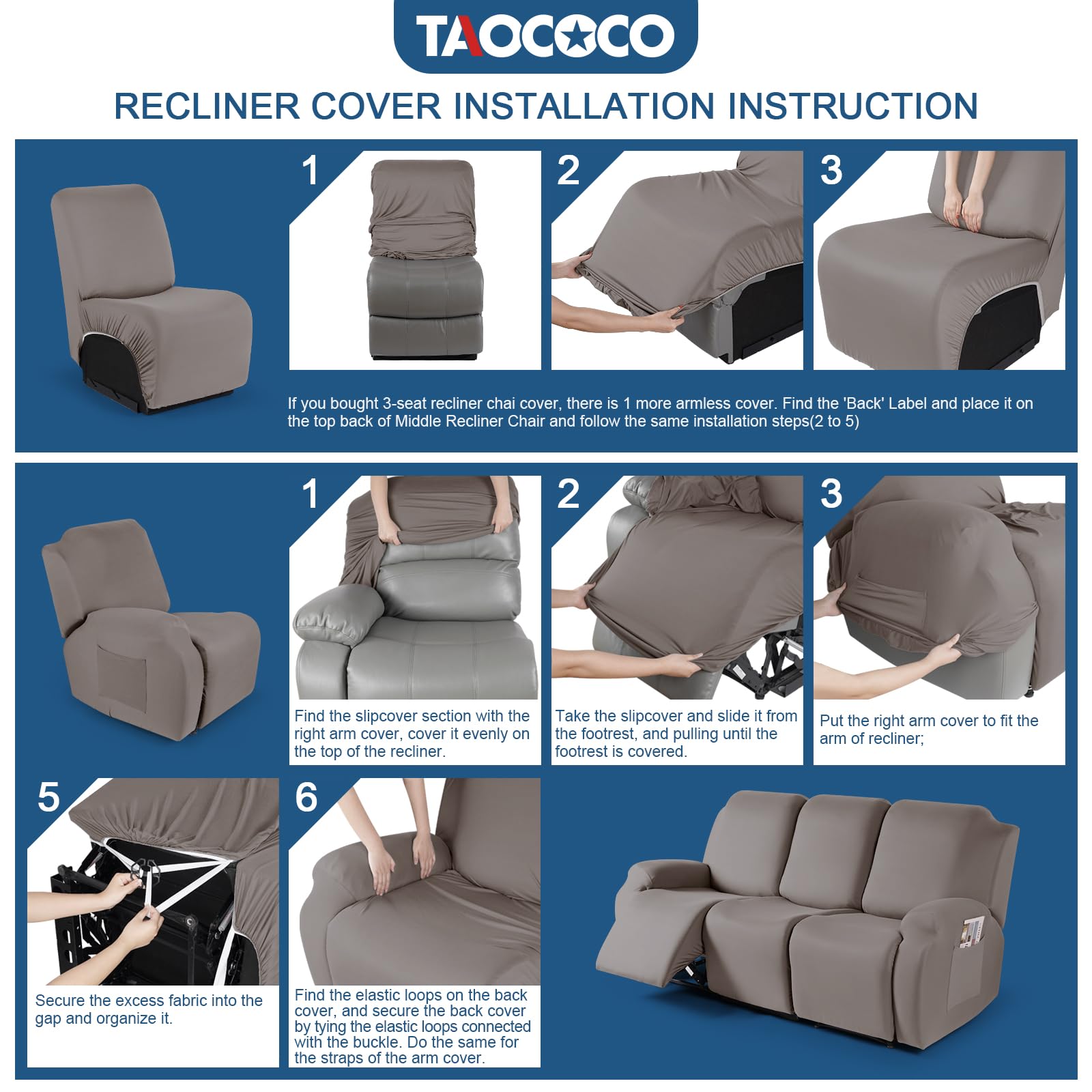 TAOCOCO

RECLINER COVER INSTALLATION INSTRUCTION

1

2

3

If you bought 3-seat recliner chai cover, there is 1 more armless cover. Find the 'Back' Label and place it on the top back of Middle Recliner Chair and follow the same installation steps(2 to 5)

1

Find the slipcover section with the right arm cover, cover it evenly on the top of the recliner.

2

Take the slipcover and slide it from the footrest, and pulling until the footrest is covered.

3

Put the right arm cover to fit the arm of recliner;

5

Secure the excess fabric into the gap and organize it.

6

Find the elastic loops on the back cover, and secure the back cover by tying the elastic loops connected with the buckle. Do the same for the straps of the arm cover.