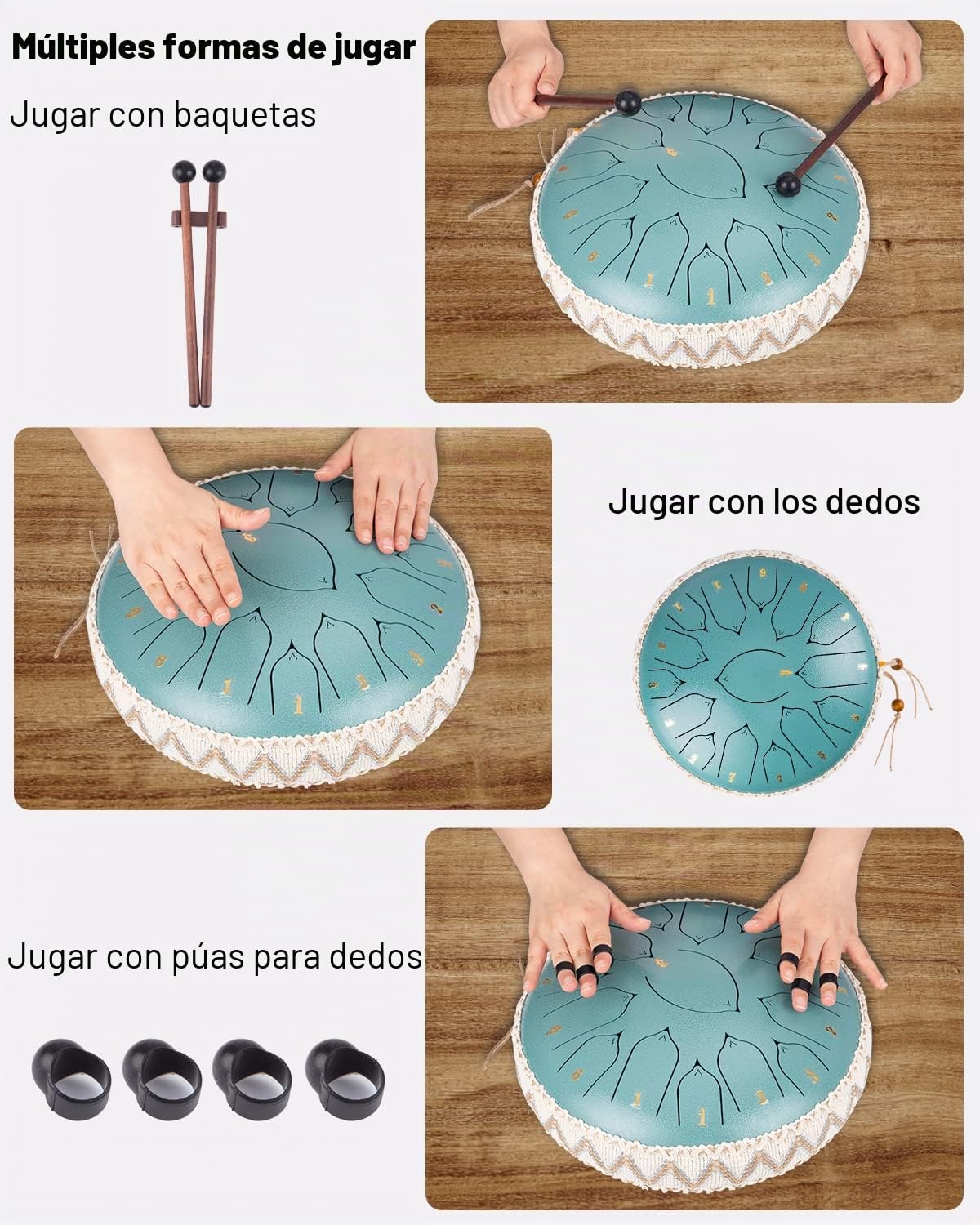 Múltiples formas de jugar

Jugar con baquetas

Jugar con los dedos

Jugar con púas para dedos