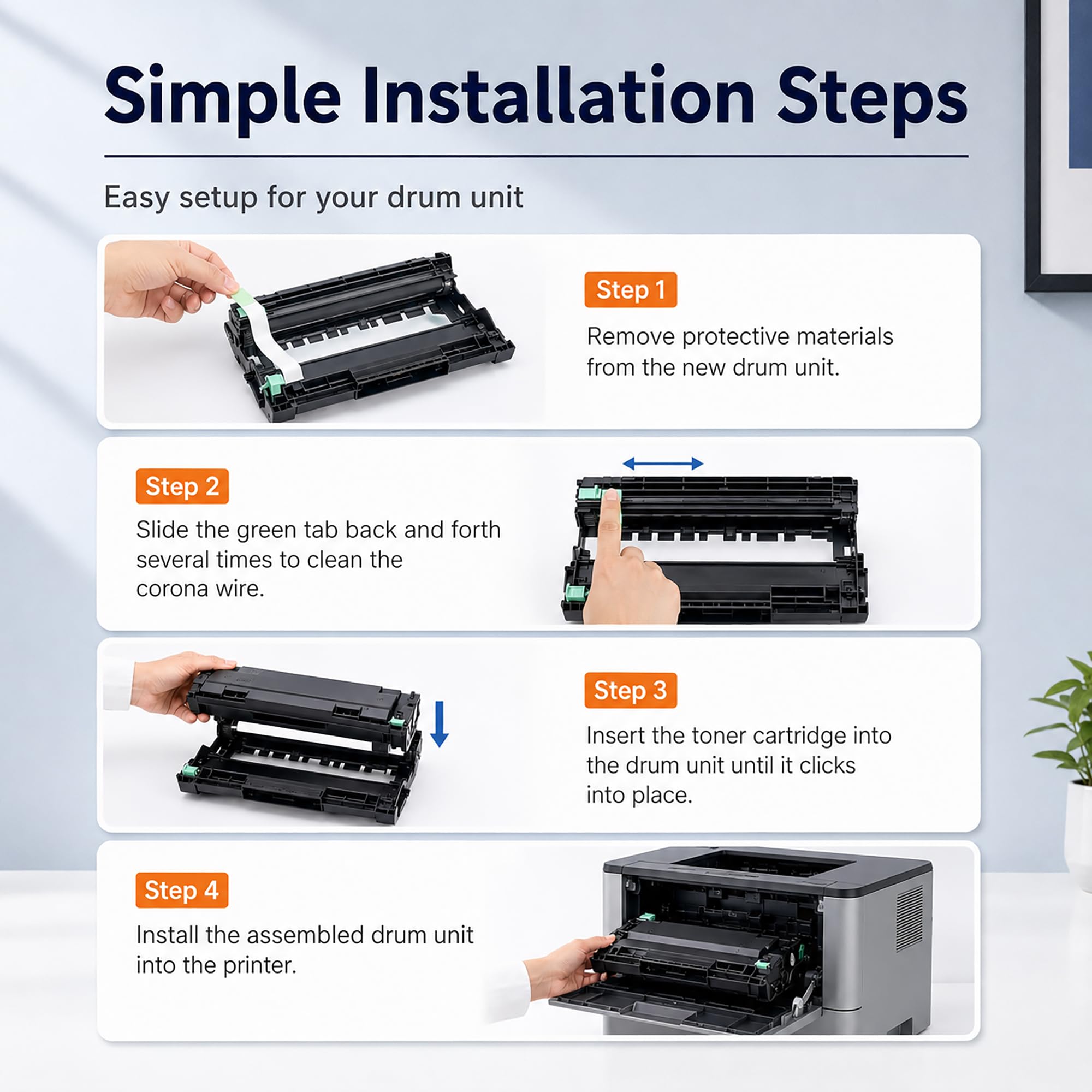 Simple Installation Steps

Easy setup for your drum unit

Step 1

Remove protective materials from the new drum unit.

Step 2

Slide the green tab back and forth several times to clean the corona wire.

Step 3

Insert the toner cartridge into the drum unit until it clicks into place.

Step 4

Install the assembled drum unit into the printer.