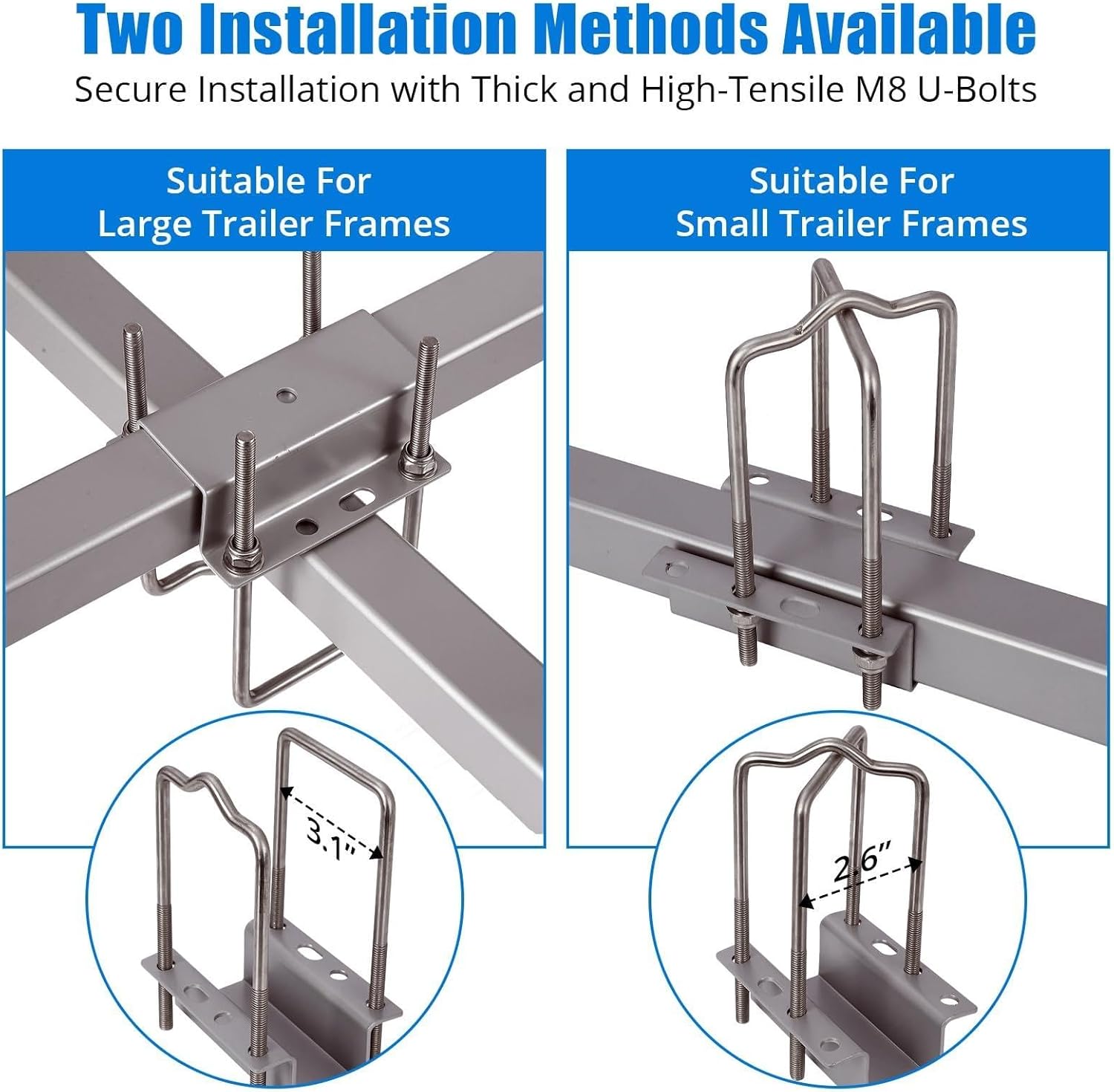 Two Installation Methods Available

Secure Installation with Thick and High-Tensile M8 U-Bolts

Suitable For Large Trailer Frames

3.1"

Suitable For Small Trailer Frames

2.6"