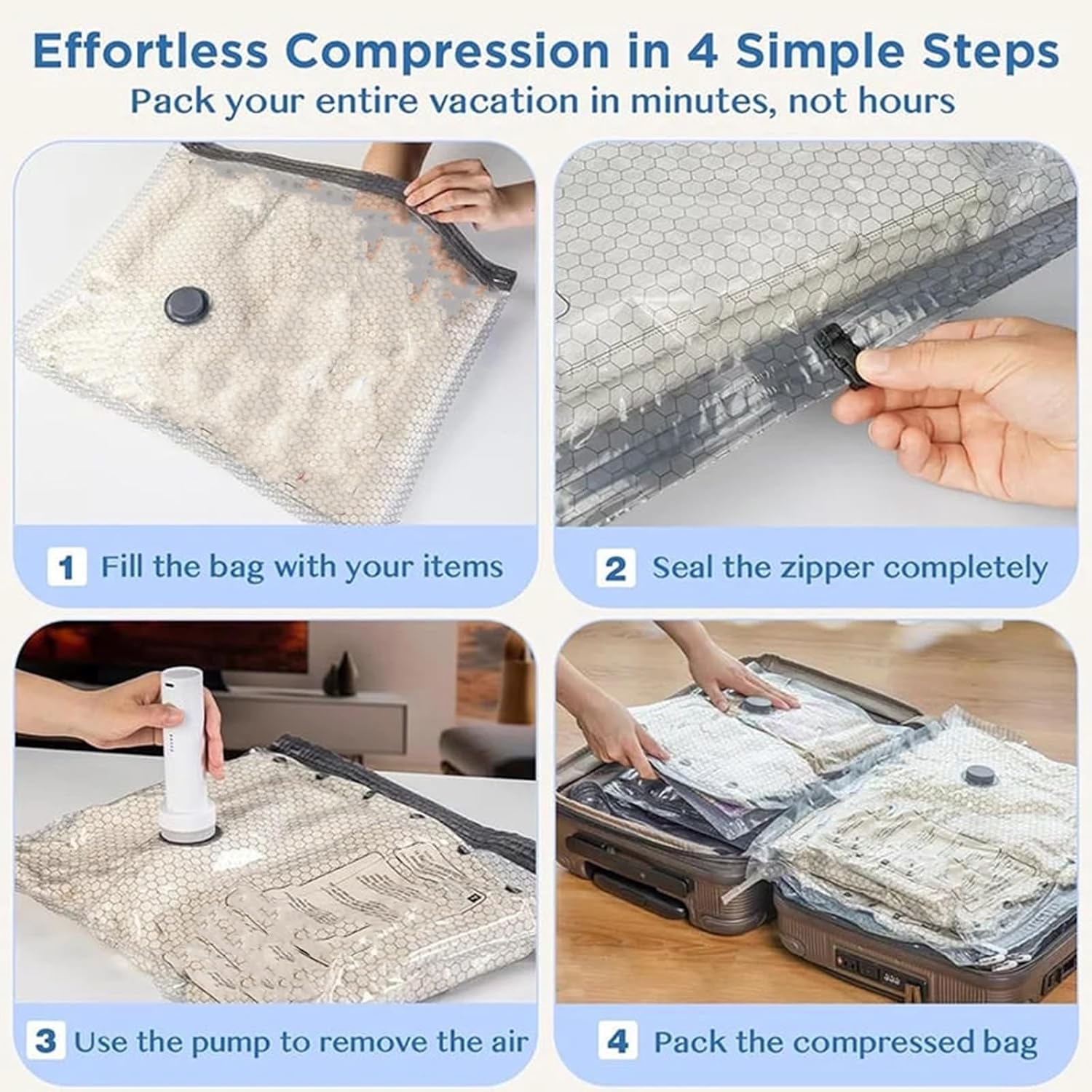 Effortless Compression in 4 Simple Steps
Pack your entire vacation in minutes, not hours

1 Fill the bag with your items

2 Seal the zipper completely

3 Use the pump to remove the air

4 Pack the compressed bag