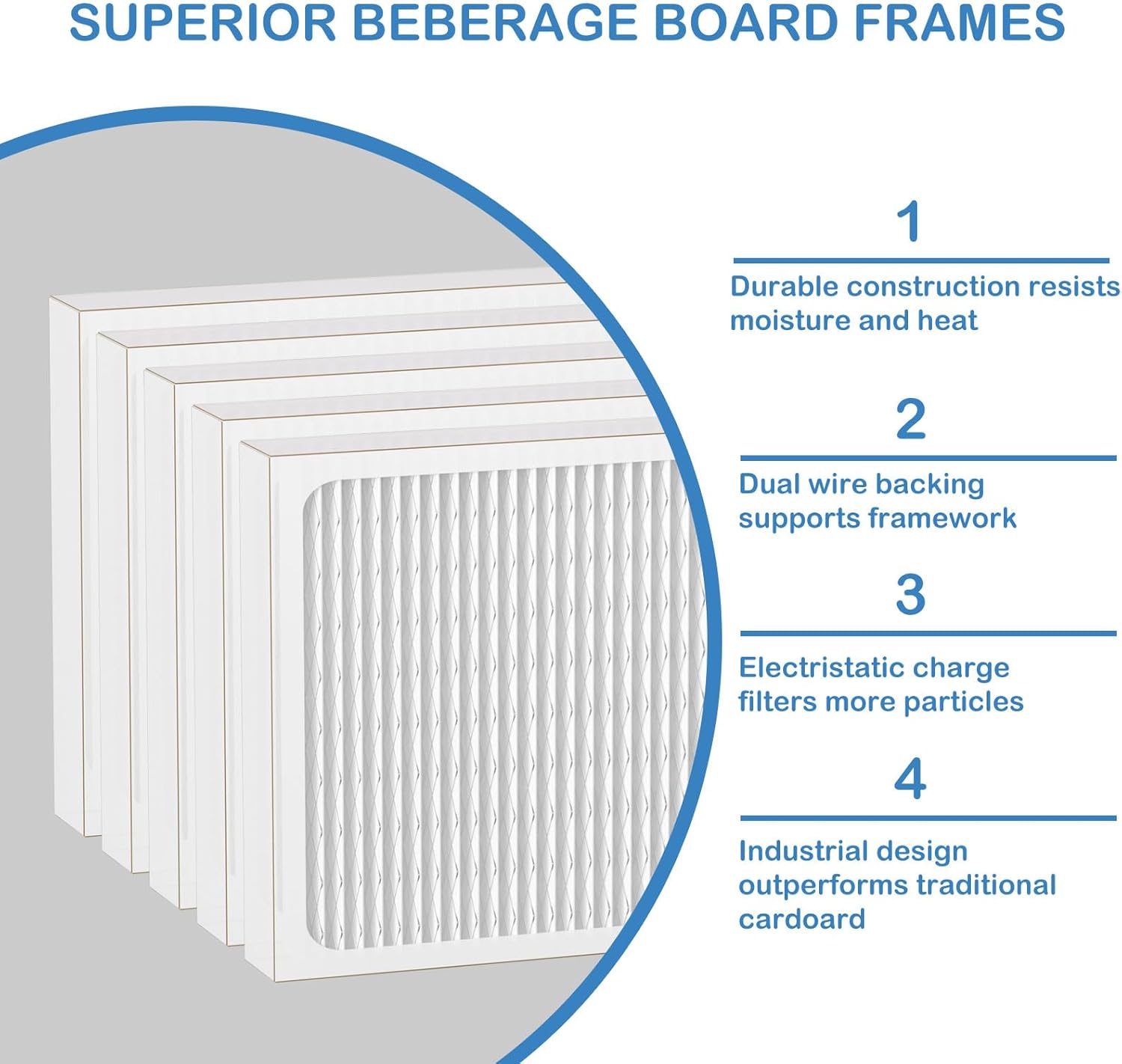 SUPERIOR BEBERAGE BOARD FRAMES

1

Durable construction resists moisture and heat

2

Dual wire backing supports framework

3

Electristatic charge filters more particles

4

Industrial design outperforms traditional cardoard