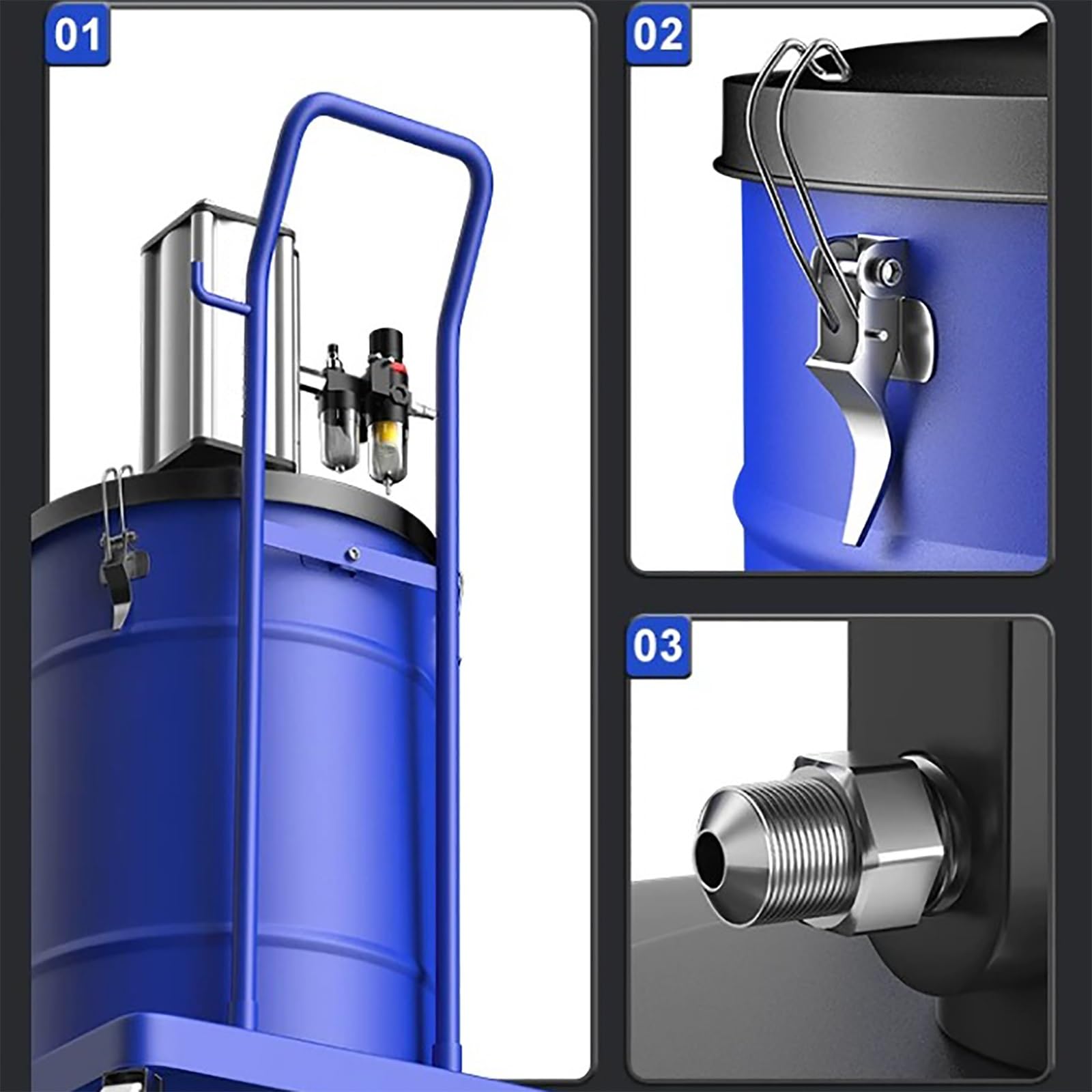 01

02

03