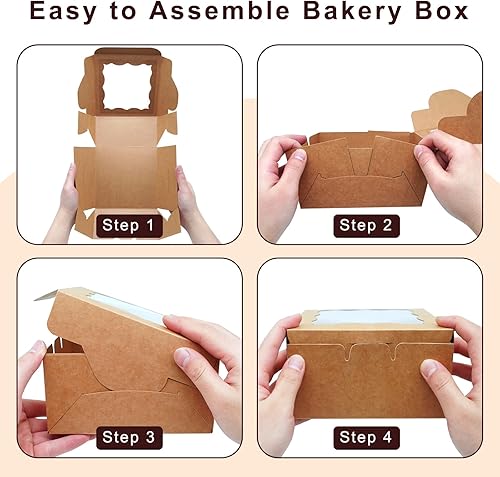 Easy to Assemble Bakery Box

Step 1

Step 2

Step 3

Step 4