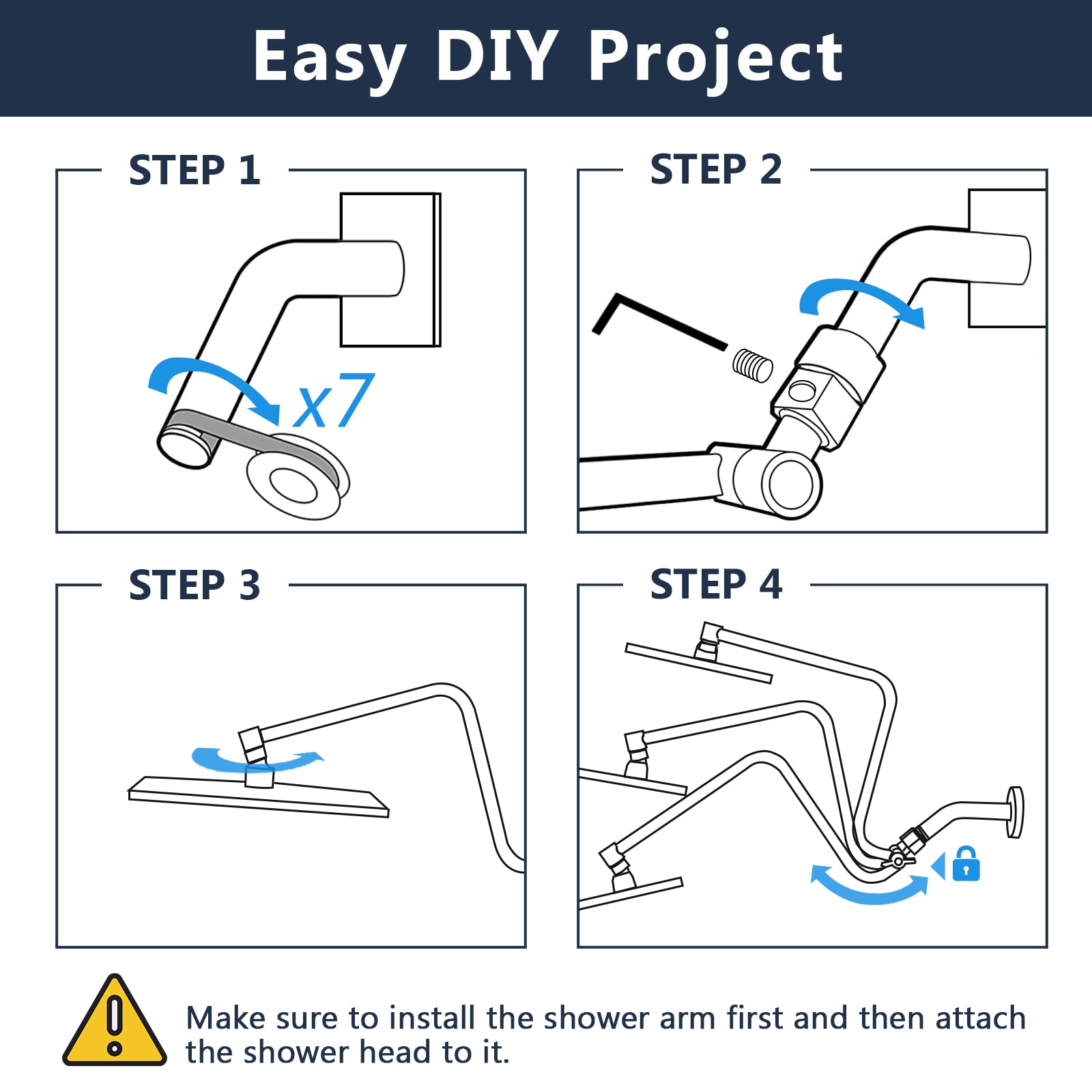 Easy DIY Project

STEP 1

x7

STEP 2

STEP 3

STEP 4

Make sure to install the shower arm first and then attach the shower head to it.