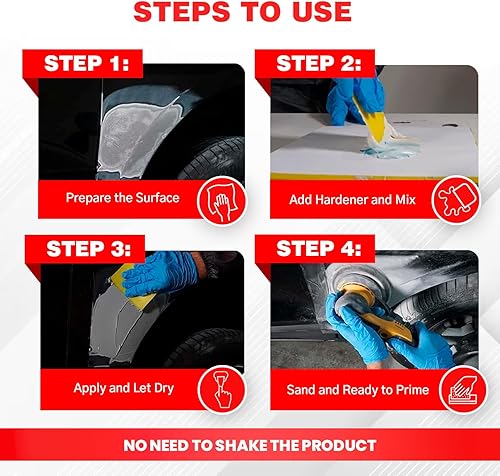 STEPS TO USE

STEP 1:

Prepare the Surface

STEP 2:

Add Hardener and Mix

STEP 3:

Apply and Let Dry

STEP 4:

Sand and Ready to Prime

NO NEED TO SHAKE THE PRODUCT