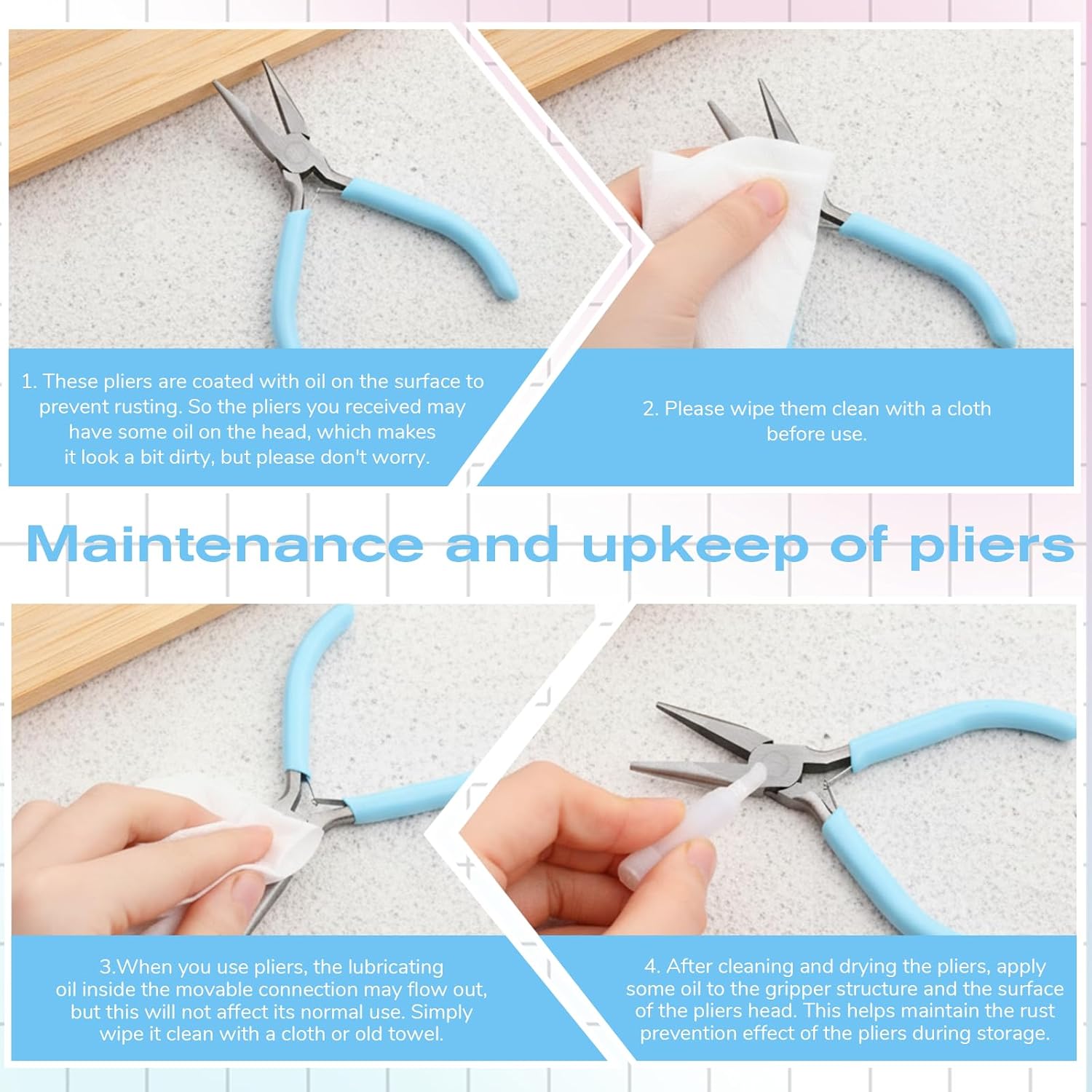 1. These pliers are coated with oil on the surface to prevent rusting. So the pliers you received may have some oil on the head, which makes it look a bit dirty, but please don't worry.

2. Please wipe them clean with a cloth before use.

Maintenance and upkeep of pliers

3.When you use pliers, the lubricating oil inside the movable connection may flow out, but this will not affect its normal use. Simply wipe it clean with a cloth or old towel.

4. After cleaning and drying the pliers, apply some oil to the gripper structure and the surface of the pliers head. This helps maintain the rust prevention effect of the pliers during storage.