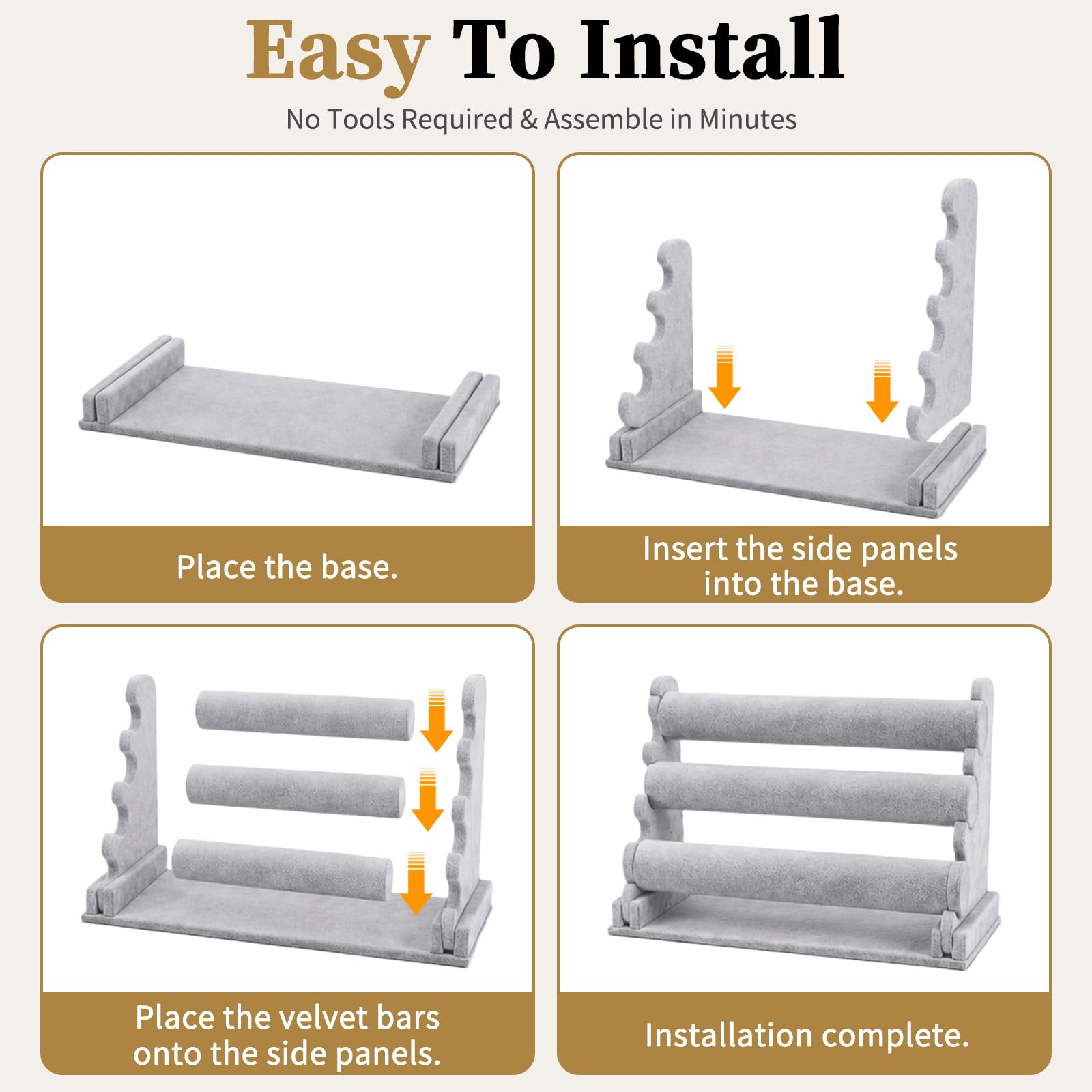 Easy To Install

No Tools Required & Assemble in Minutes

Place the base.

Insert the side panels into the base.

Place the velvet bars onto the side panels.

Installation complete.