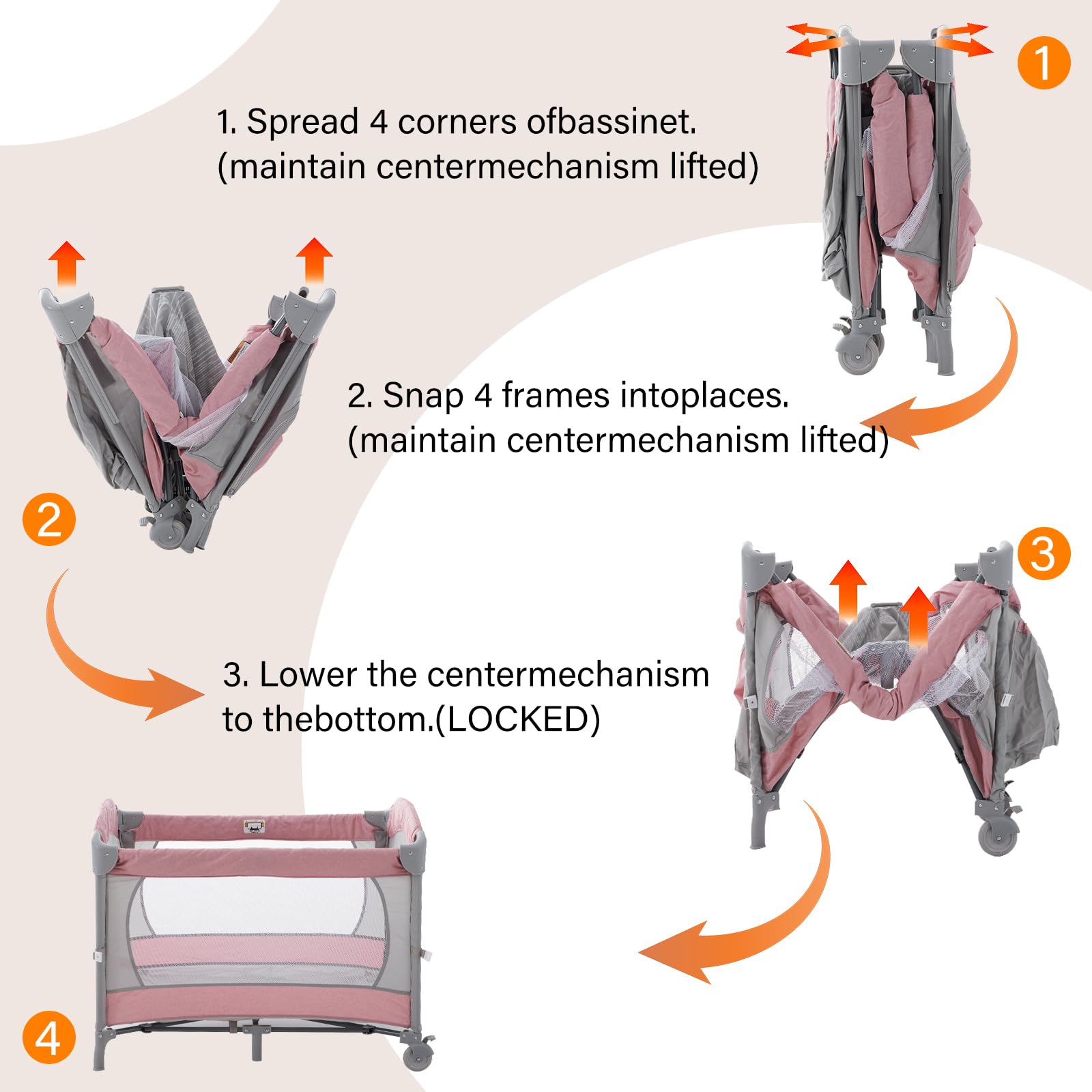 1

1. Spread 4 corners ofbassinet.
(maintain centermechanism lifted)

2. Snap 4 frames intoplaces.
(maintain centermechanism lifted)

2

3

3. Lower the centermechanism
to thebottom.(LOCKED)

4