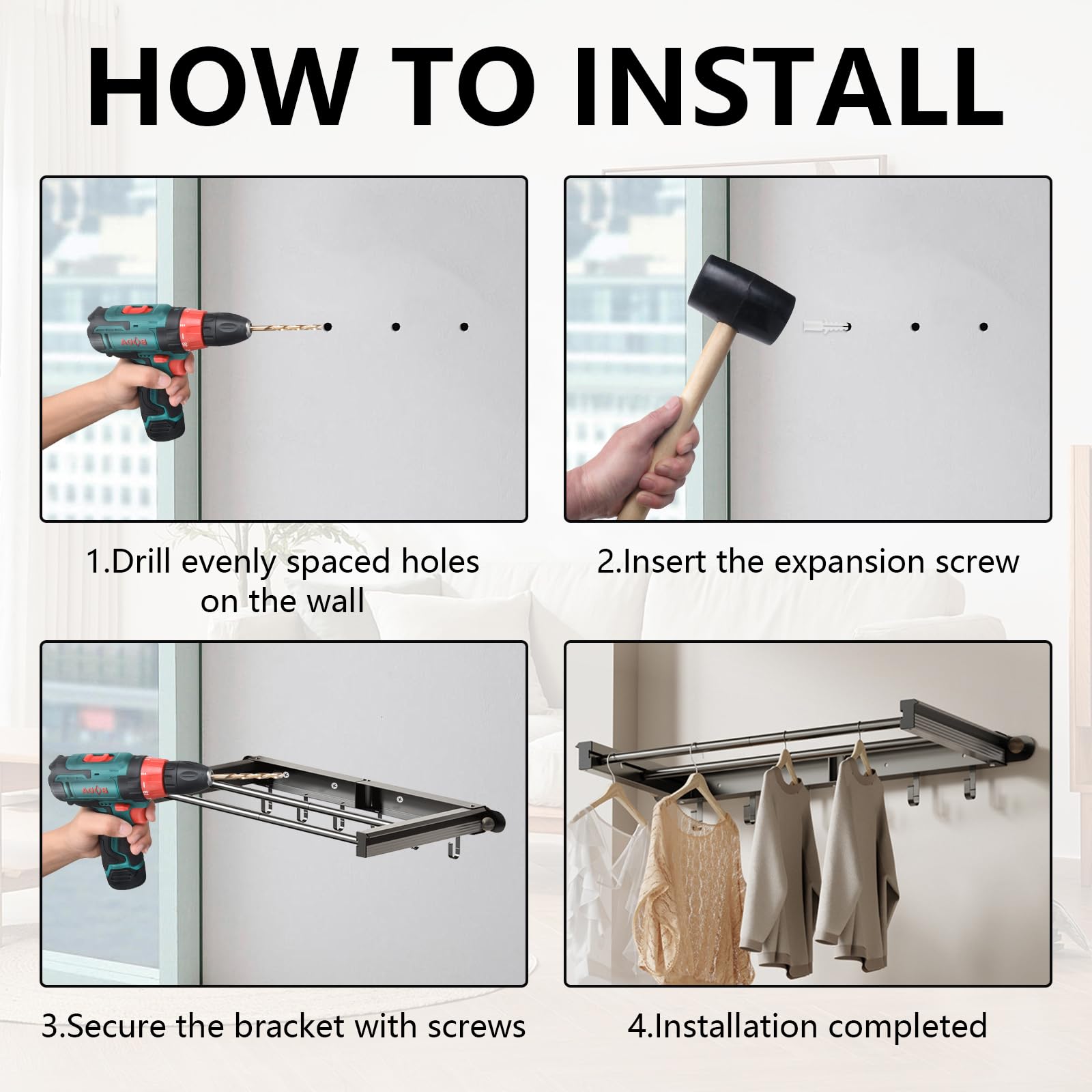 HOW TO INSTALL

1.Drill evenly spaced holes on the wall

2.Insert the expansion screw

3.Secure the bracket with screws

4.Installation completed