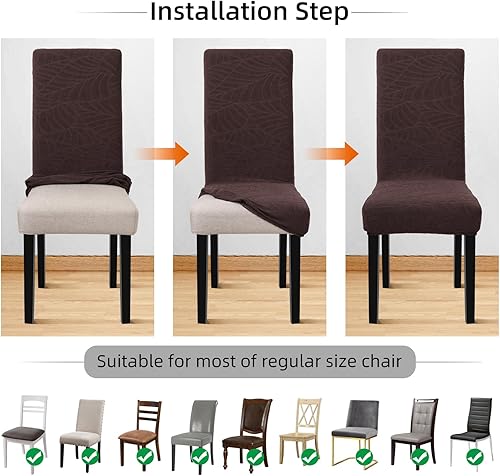 Installation Step

Suitable for most of regular size chair