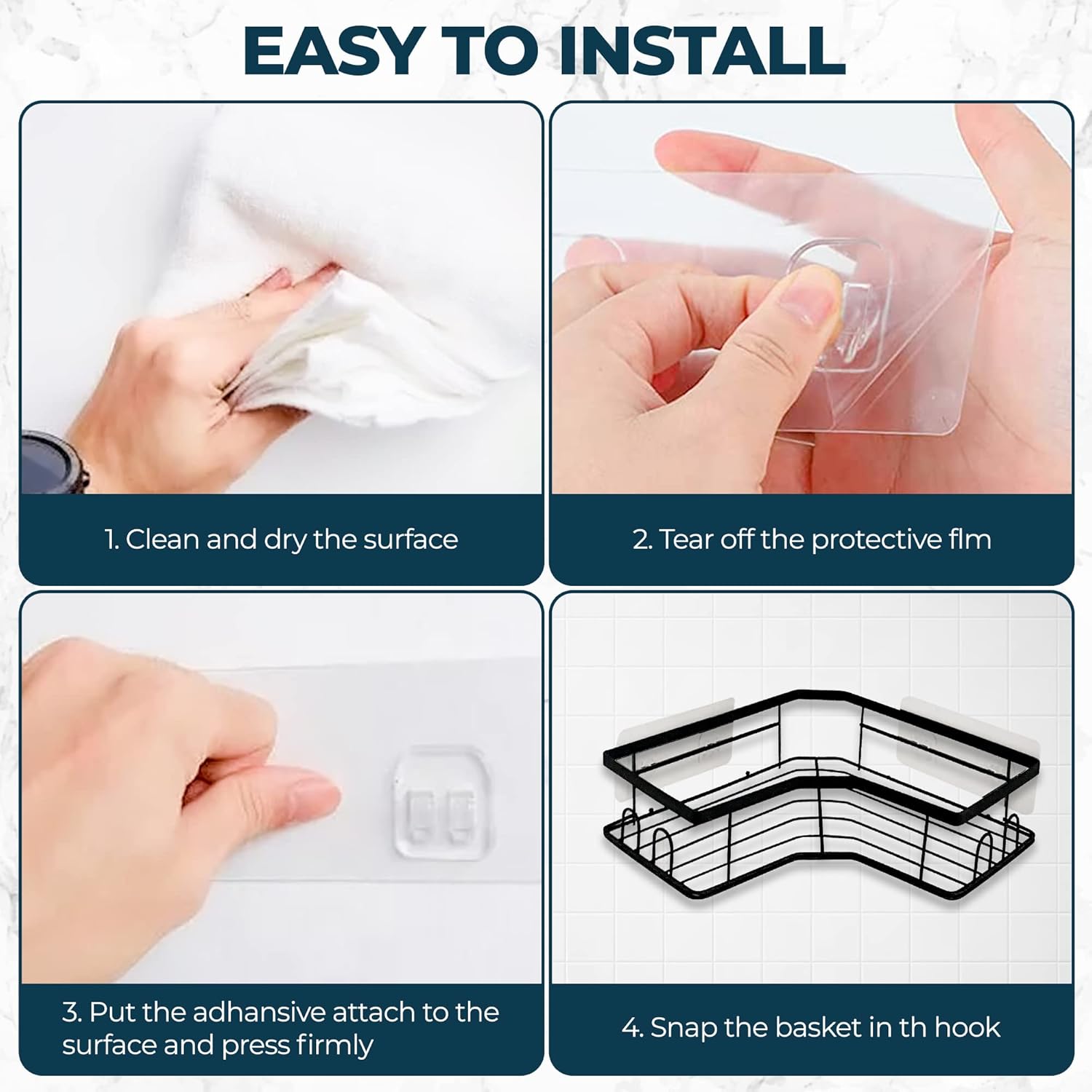 EASY TO INSTALL

1. Clean and dry the surface

2. Tear off the protective flm

3. Put the adhansive attach to the surface and press firmly

4. Snap the basket in th hook