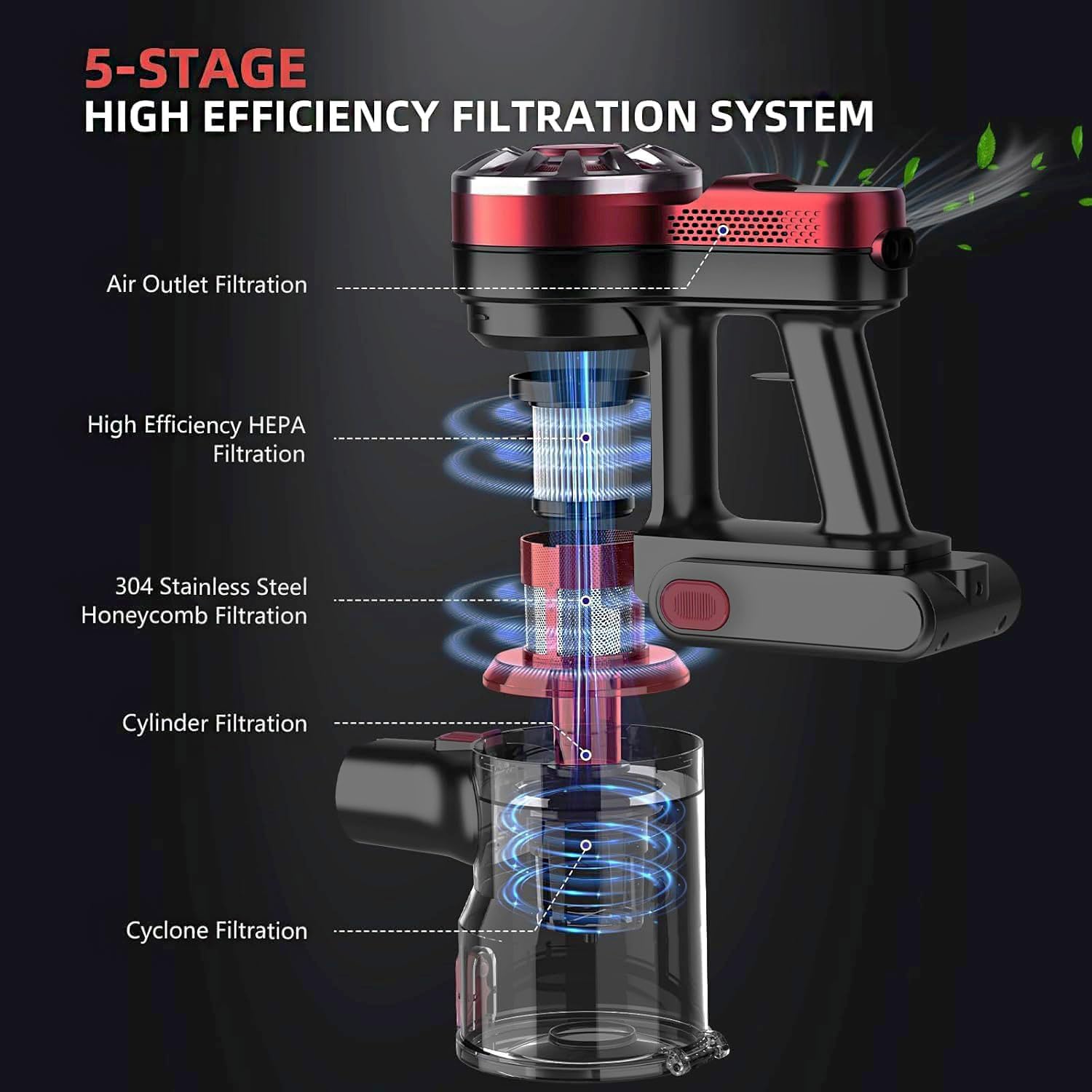 5-STAGE
HIGH EFFICIENCY FILTRATION SYSTEM

Air Outlet Filtration

High Efficiency HEPA Filtration

304 Stainless Steel Honeycomb Filtration

Cylinder Filtration

Cyclone Filtration