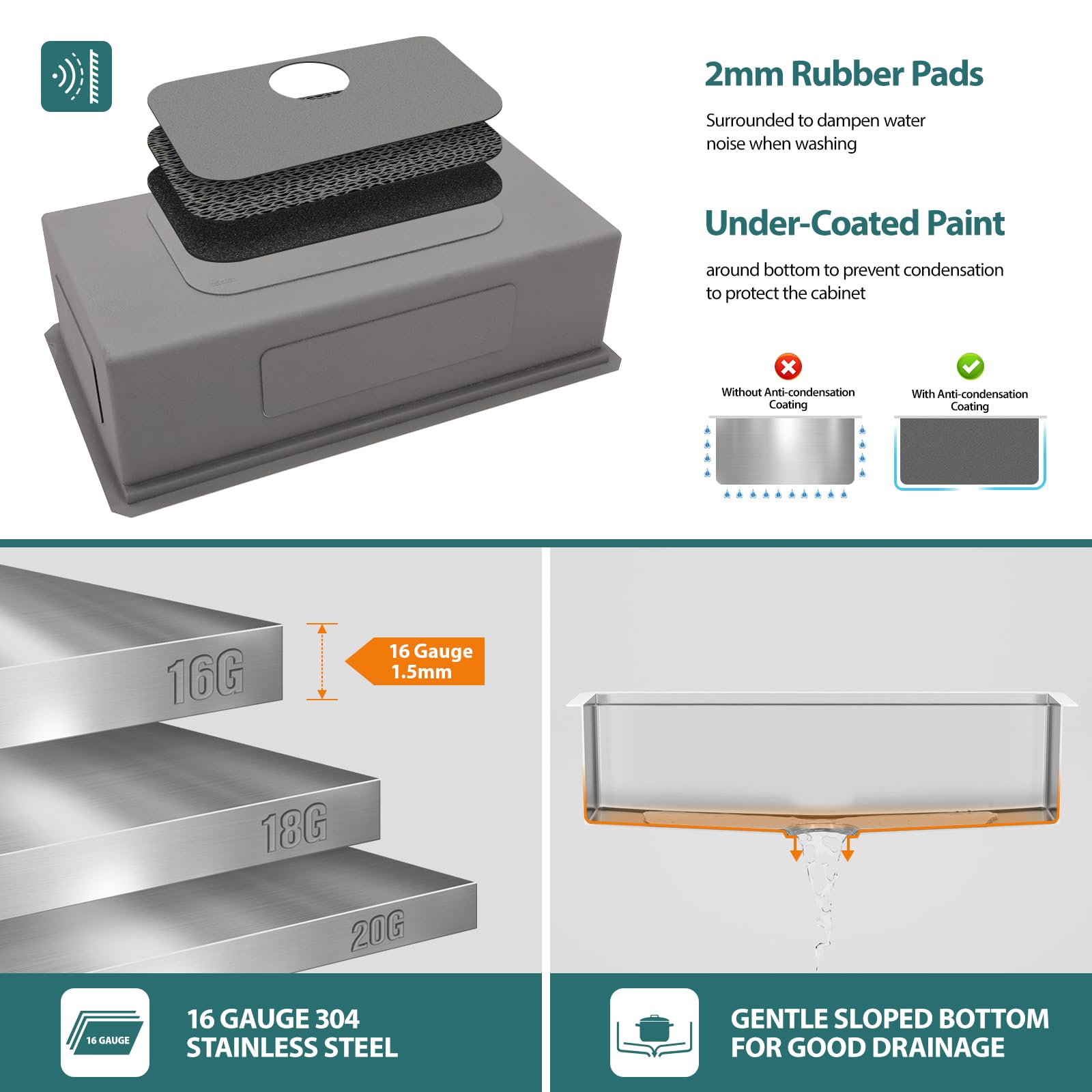 2mm Rubber Pads

Surrounded to dampen water noise when washing

Under-Coated Paint

around bottom to prevent condensation to protect the cabinet

Without Anti-condensation Coating

With Anti-condensation Coating

16G

18G

20G

16 Gauge 1.5mm

16 GAUGE

16 GAUGE 304 STAINLESS STEEL

GENTLE SLOPED BOTTOM FOR GOOD DRAINAGE