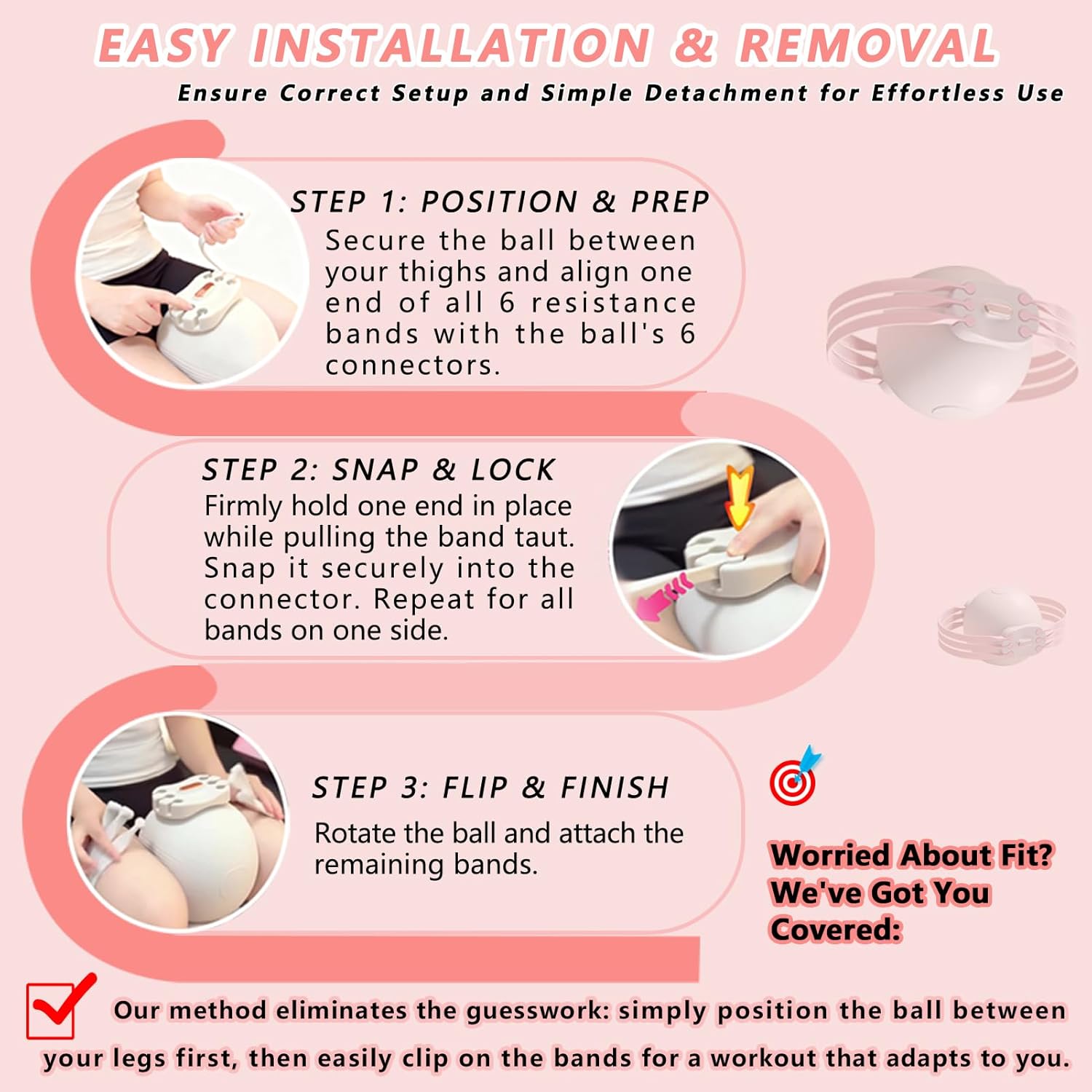 EASY INSTALLATION & REMOVAL

Ensure Correct Setup and Simple Detachment for Effortless Use

STEP 1: POSITION & PREP

Secure the ball between your thighs and align one end of all 6 resistance bands with the ball's 6 connectors.

STEP 2: SNAP & LOCK

Firmly hold one end in place while pulling the band taut. Snap it securely into the connector. Repeat for all bands on one side.

STEP 3: FLIP & FINISH

Rotate the ball and attach the remaining bands.

Worried About Fit? We've Got You Covered:

Our method eliminates the guesswork: simply position the ball between your legs first, then easily clip on the bands for a workout that adapts to you.