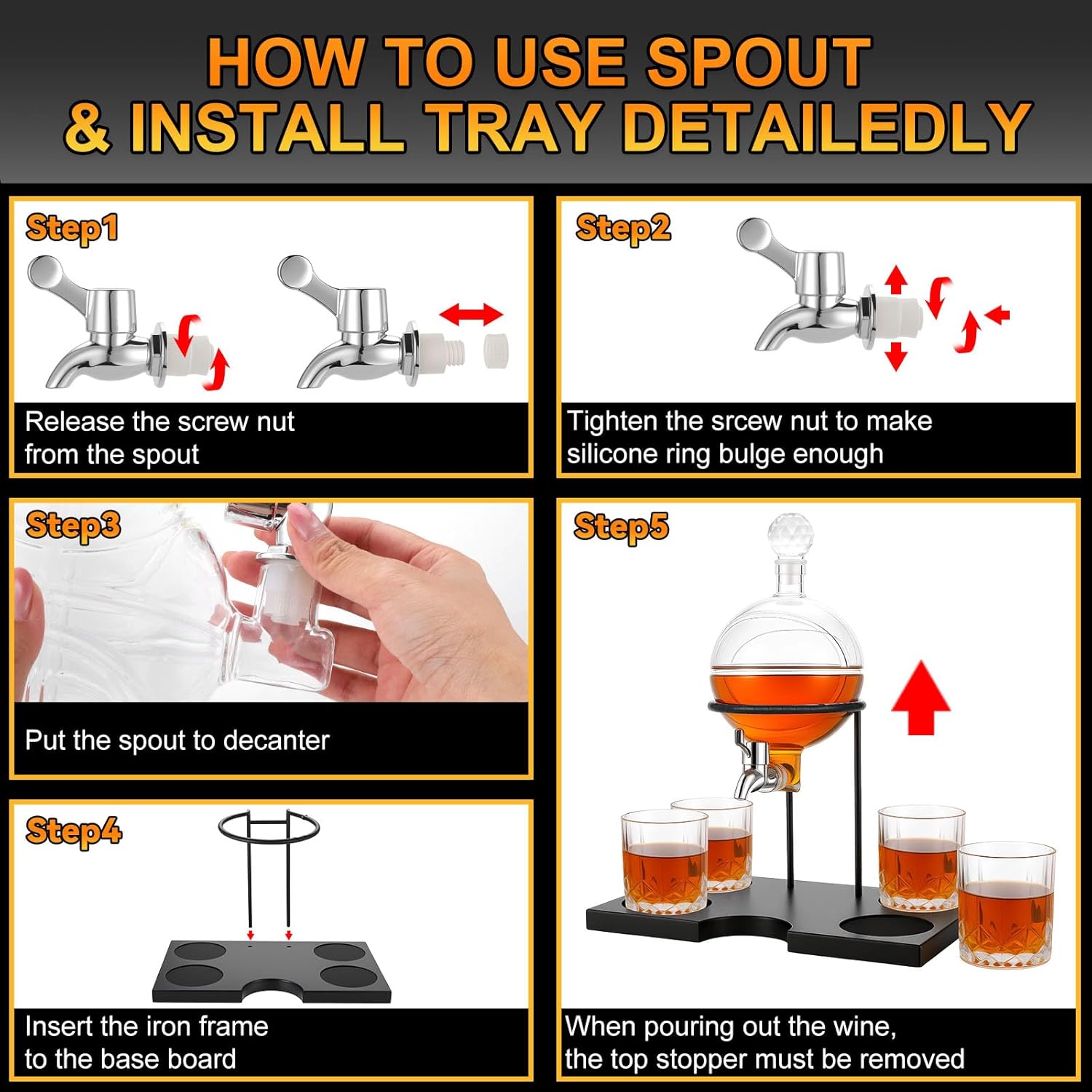 HOW TO USE SPOUT & INSTALL TRAY DETAILEDLY

Step1

Release the screw nut from the spout

Step2

Tighten the srcew nut to make silicone ring bulge enough

Step3

Put the spout to decanter

Step4

Insert the iron frame to the base board

Step5

When pouring out the wine, the top stopper must be removed