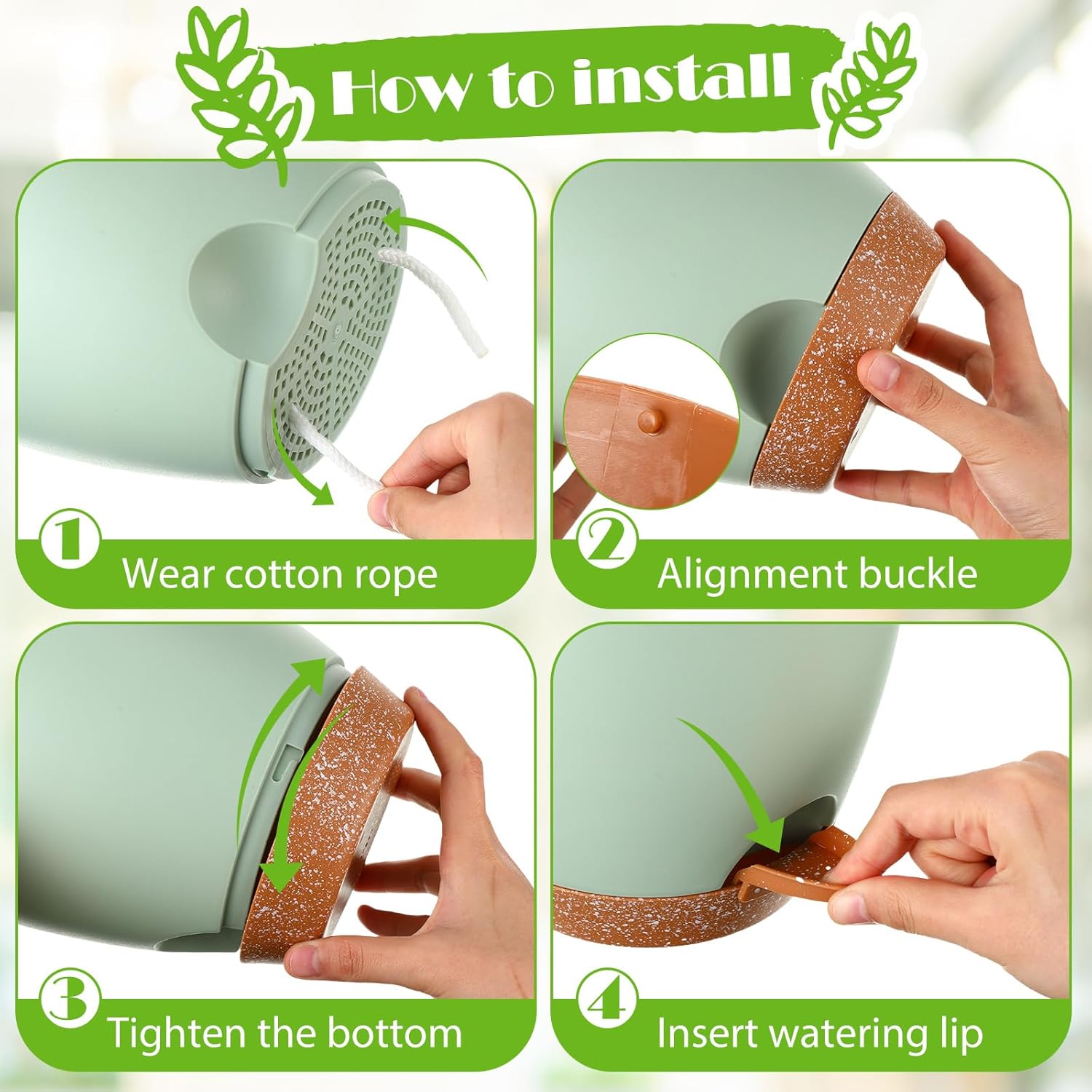 How to install

1 Wear cotton rope

2 Alignment buckle

3 Tighten the bottom

4 Insert watering lip