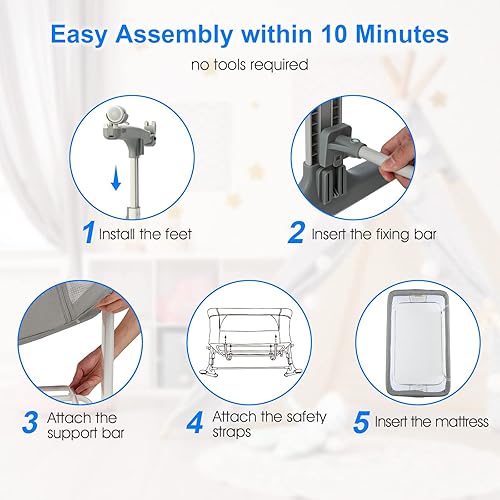 Easy Assembly within 10 Minutes

no tools required

1 Install the feet

2 Insert the fixing bar

3 Attach the support bar

4 Attach the safety straps

5 Insert the mattress