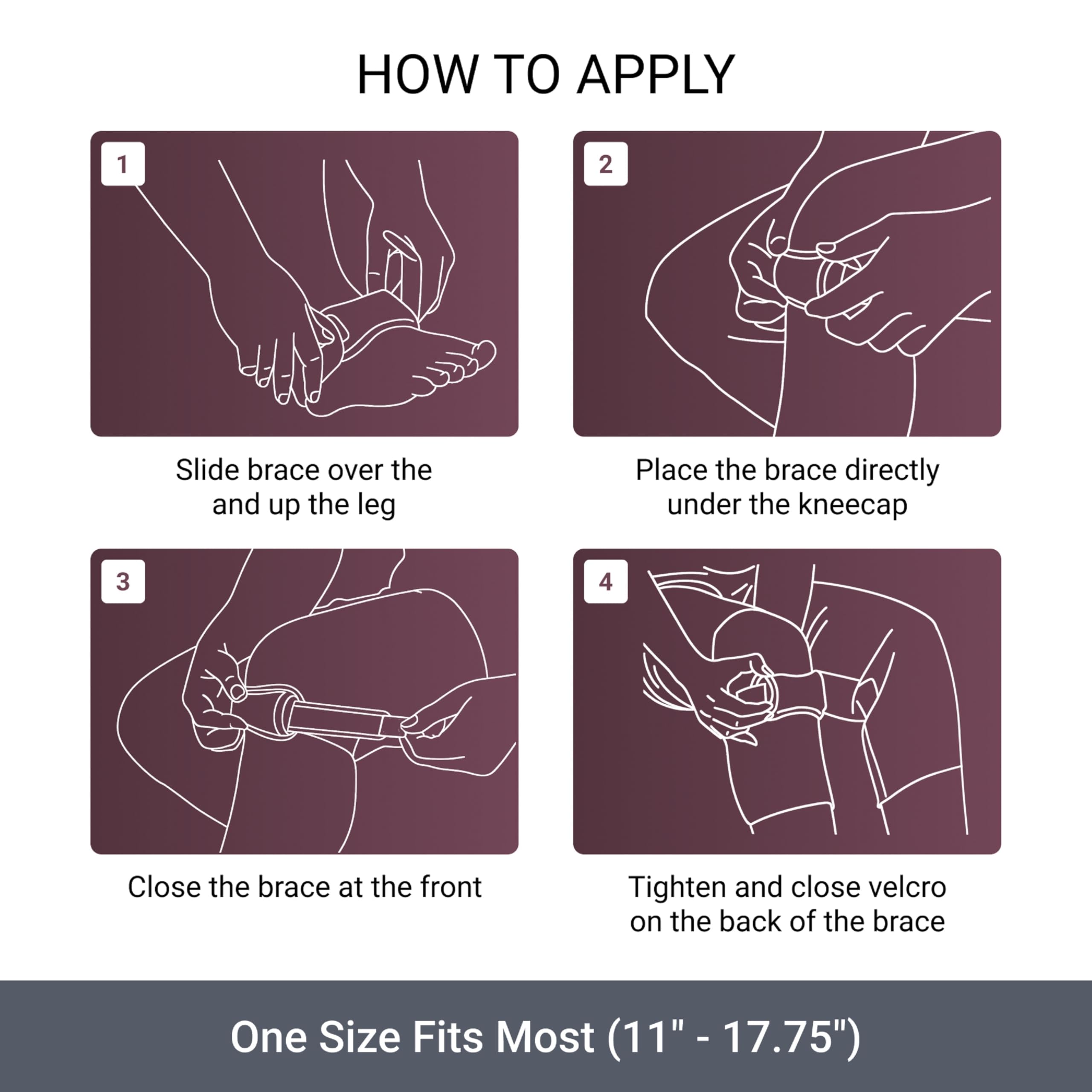 HOW TO APPLY

1

Slide brace over the and up the leg

2

Place the brace directly under the kneecap

3

Close the brace at the front

4

Tighten and close velcro on the back of the brace

One Size Fits Most (11" - 17.75")