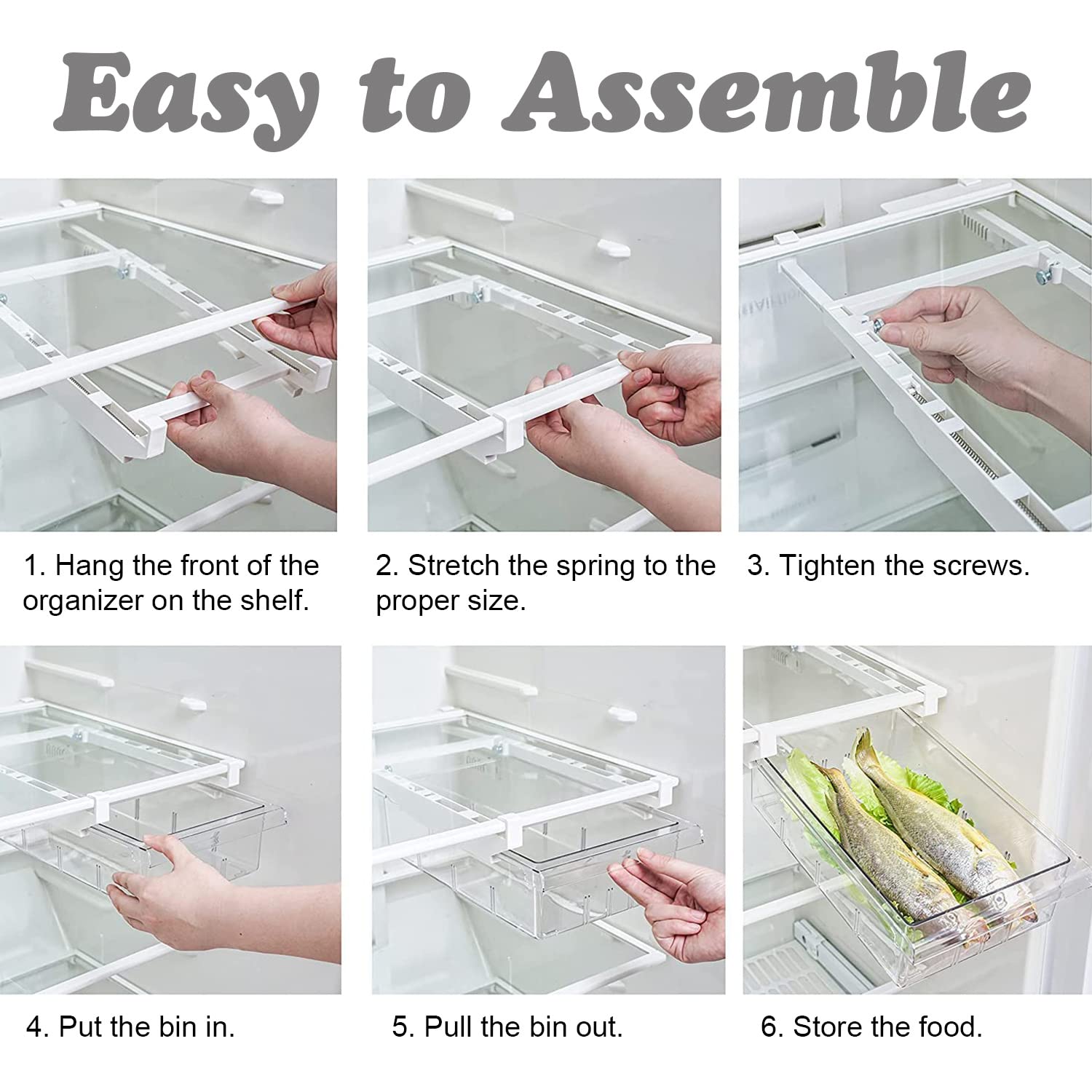 Easy to Assemble

1. Hang the front of the organizer on the shelf.

2. Stretch the spring to the proper size.

3. Tighten the screws.

4. Put the bin in.

5. Pull the bin out.

6. Store the food.