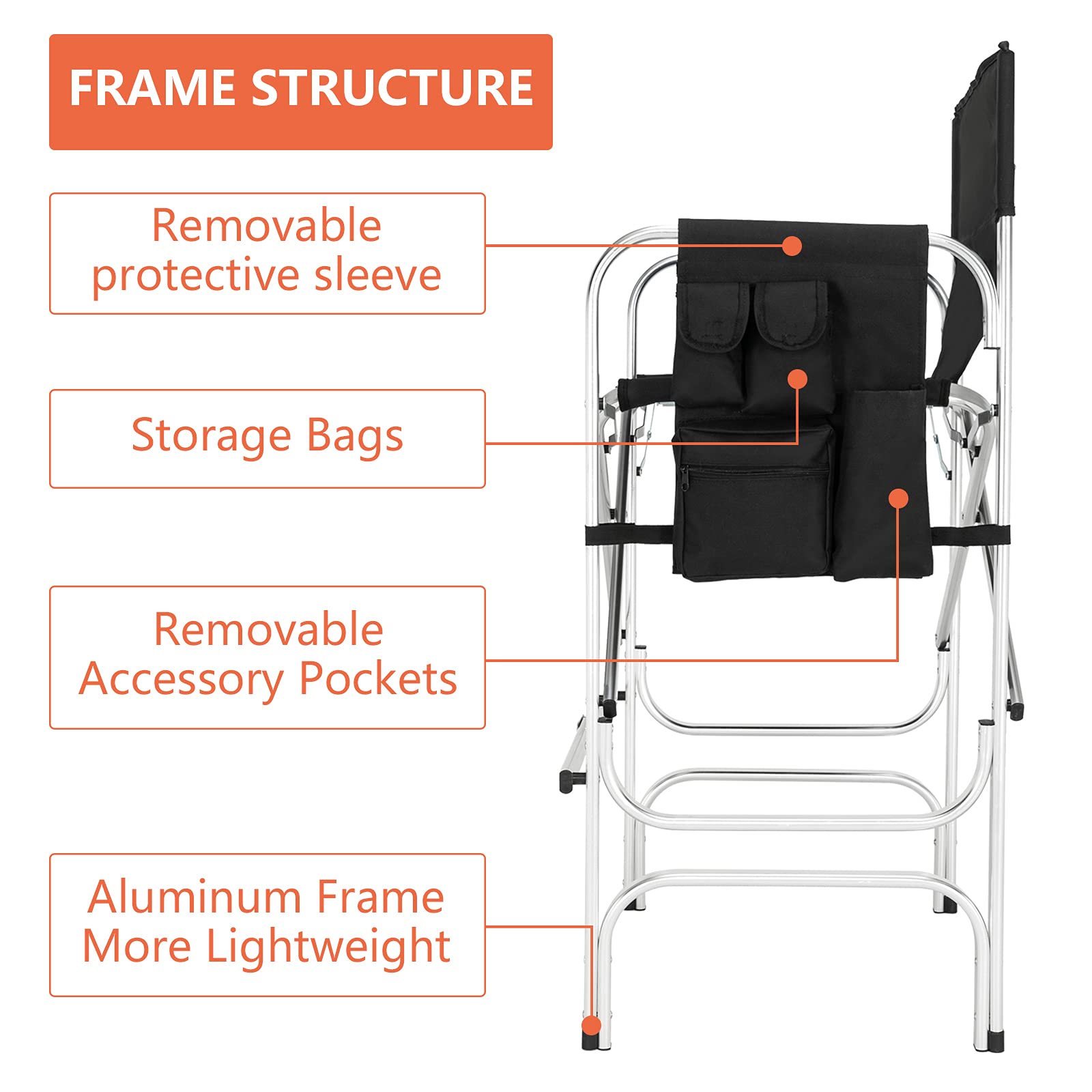 FRAME STRUCTURE

Removable protective sleeve

Storage Bags

Removable Accessory Pockets

Aluminum Frame More Lightweight