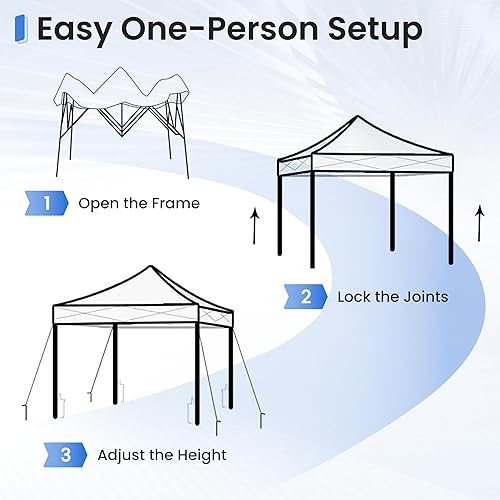 Easy One-Person Setup

1 Open the Frame

2 Lock the Joints

3 Adjust the Height