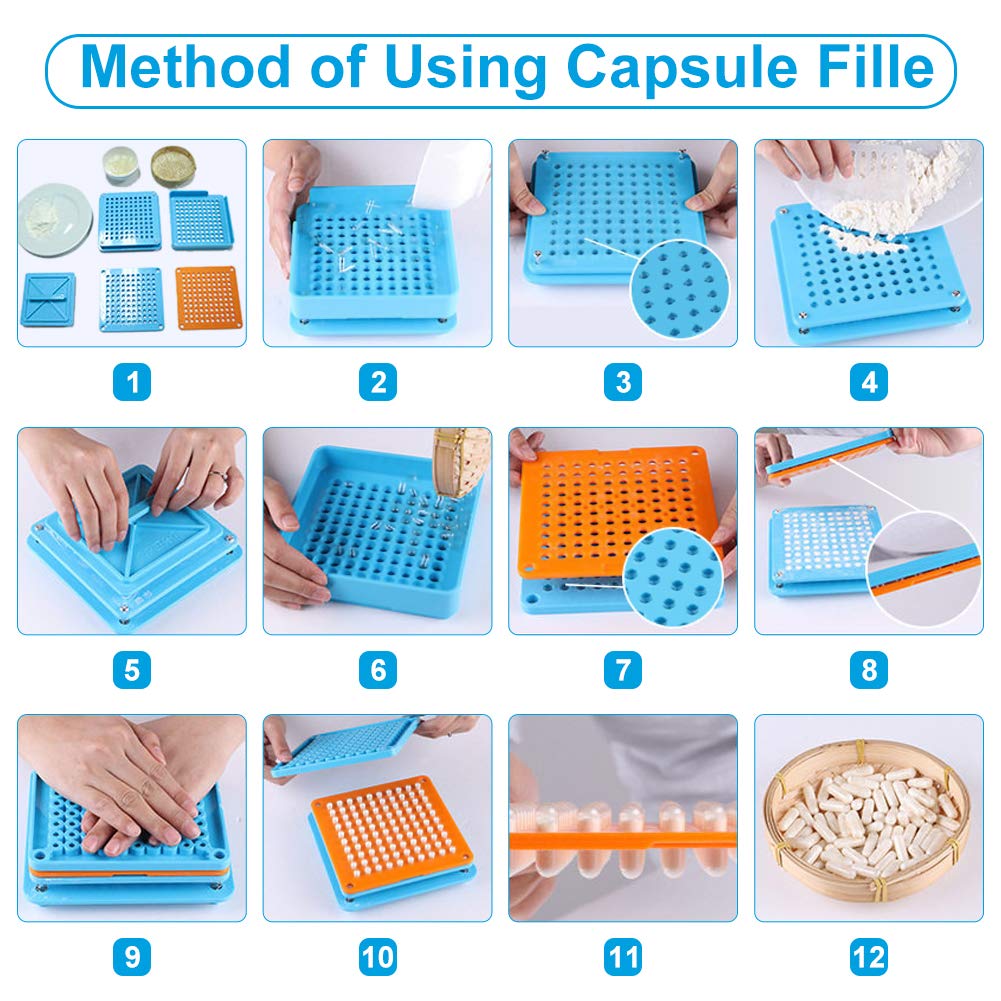 Method of Using Capsule Fille

1

2

3

4

5

6

7

8

9

10

11

12