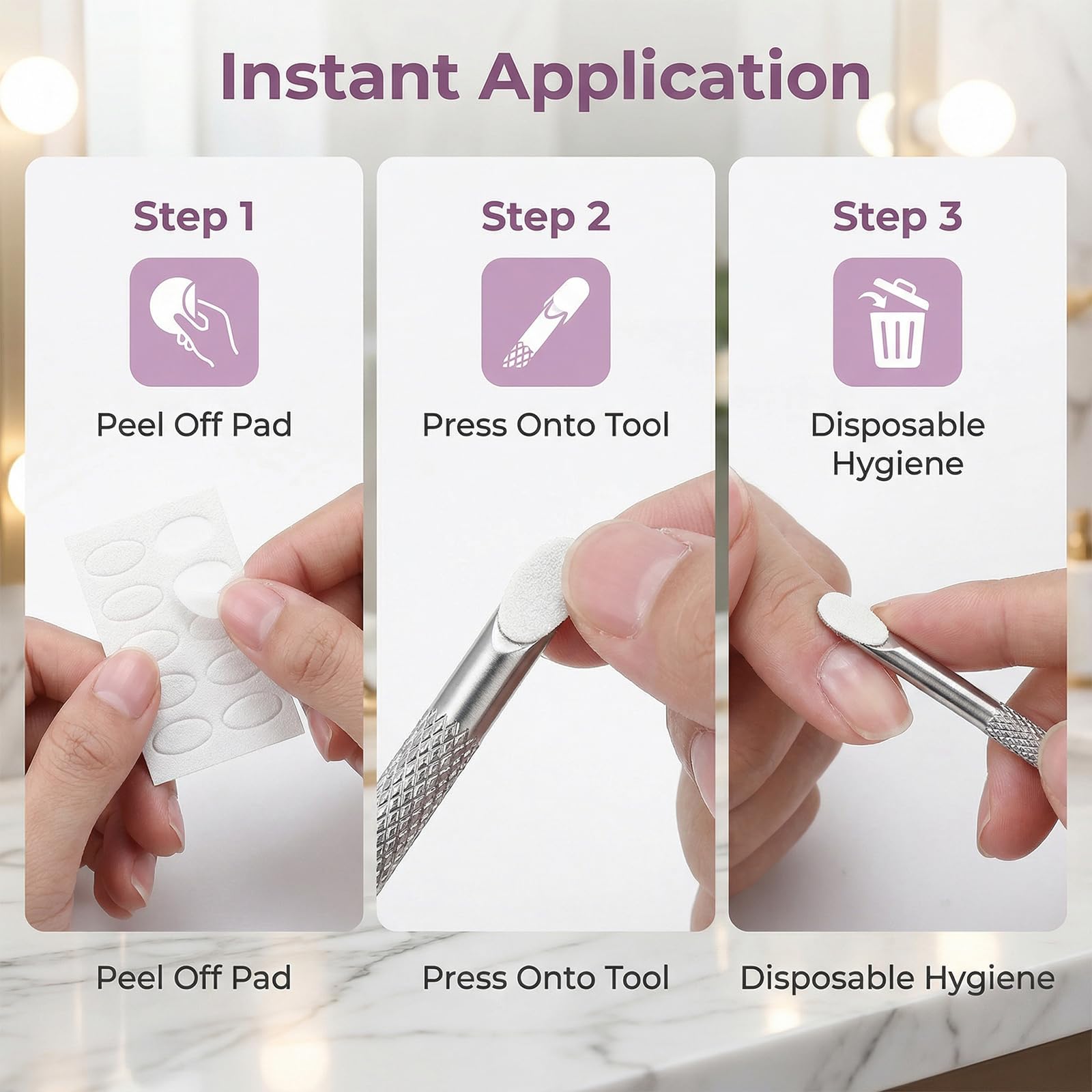 Instant Application

Step 1

Peel Off Pad

Step 2

Press Onto Tool

Step 3

Disposable Hygiene

Peel Off Pad

Press Onto Tool

Disposable Hygiene