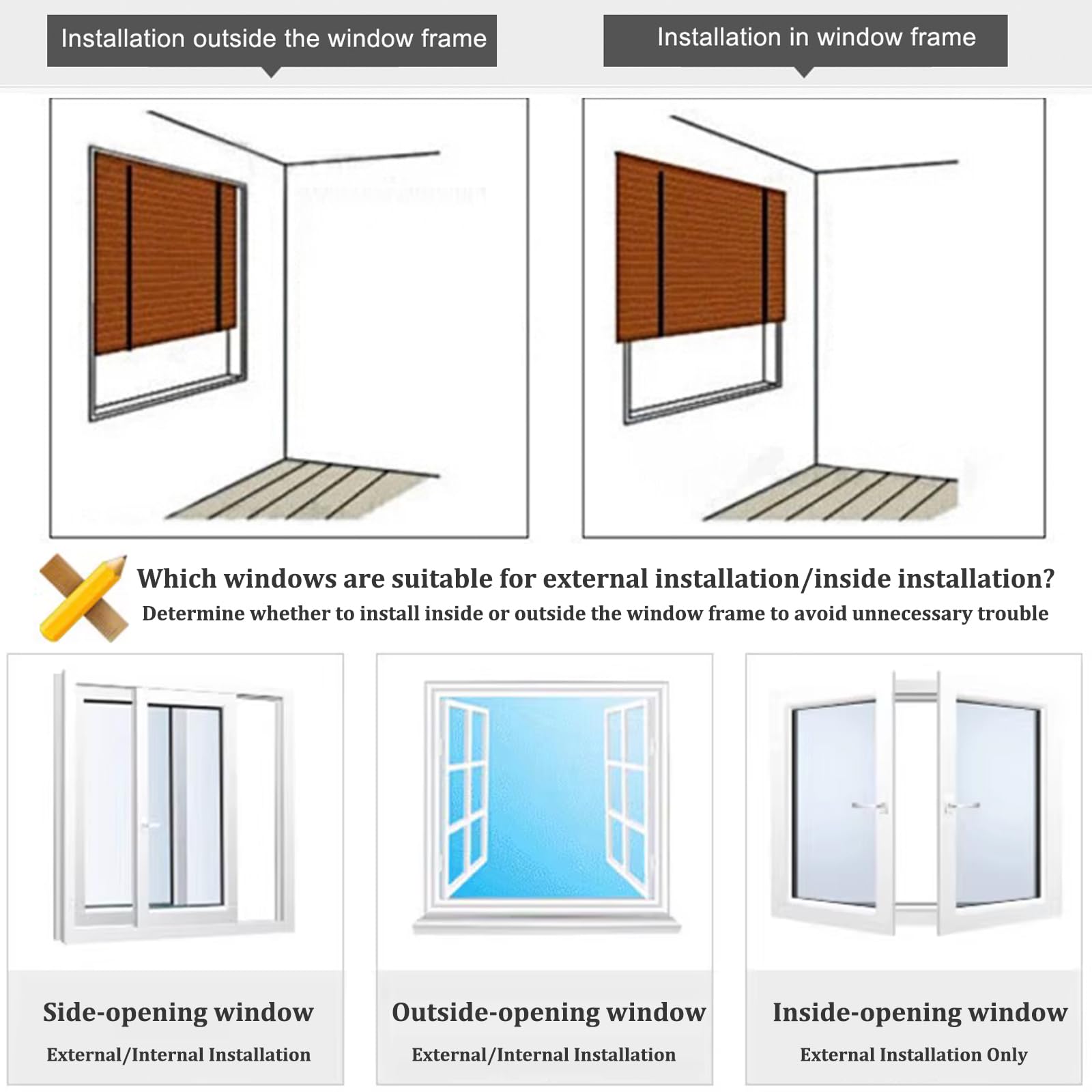 Installation outside the window frame

Installation in window frame

Which windows are suitable for external installation/inside installation?
Determine whether to install inside or outside the window frame to avoid unnecessary trouble

Side-opening window
External/Internal Installation

Outside-opening window
External/Internal Installation

Inside-opening window
External Installation Only