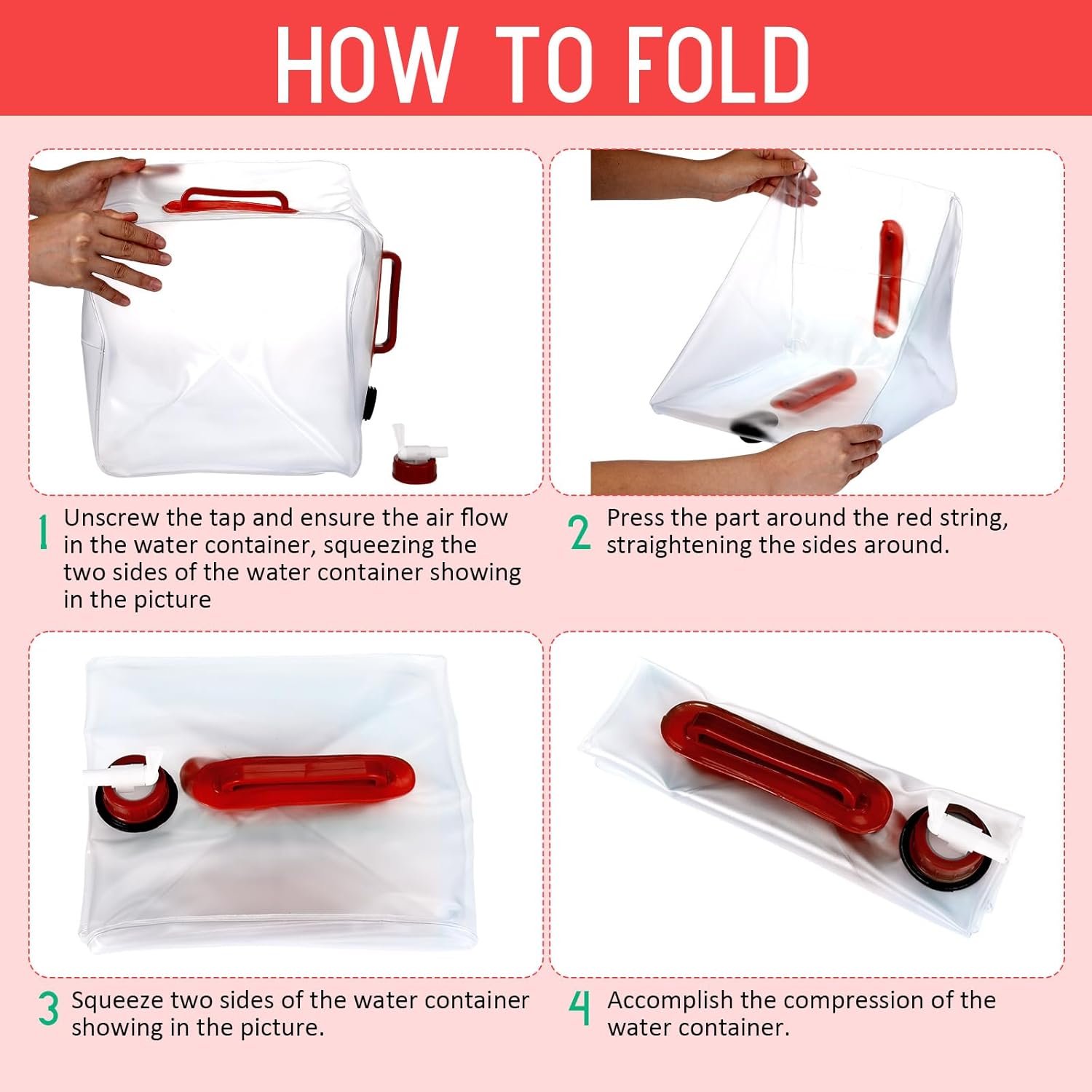 HOW TO FOLD

1 Unscrew the tap and ensure the air flow in the water container, squeezing the two sides of the water container showing in the picture

2 Press the part around the red string, straightening the sides around.

3 Squeeze two sides of the water container showing in the picture.

4 Accomplish the compression of the water container.