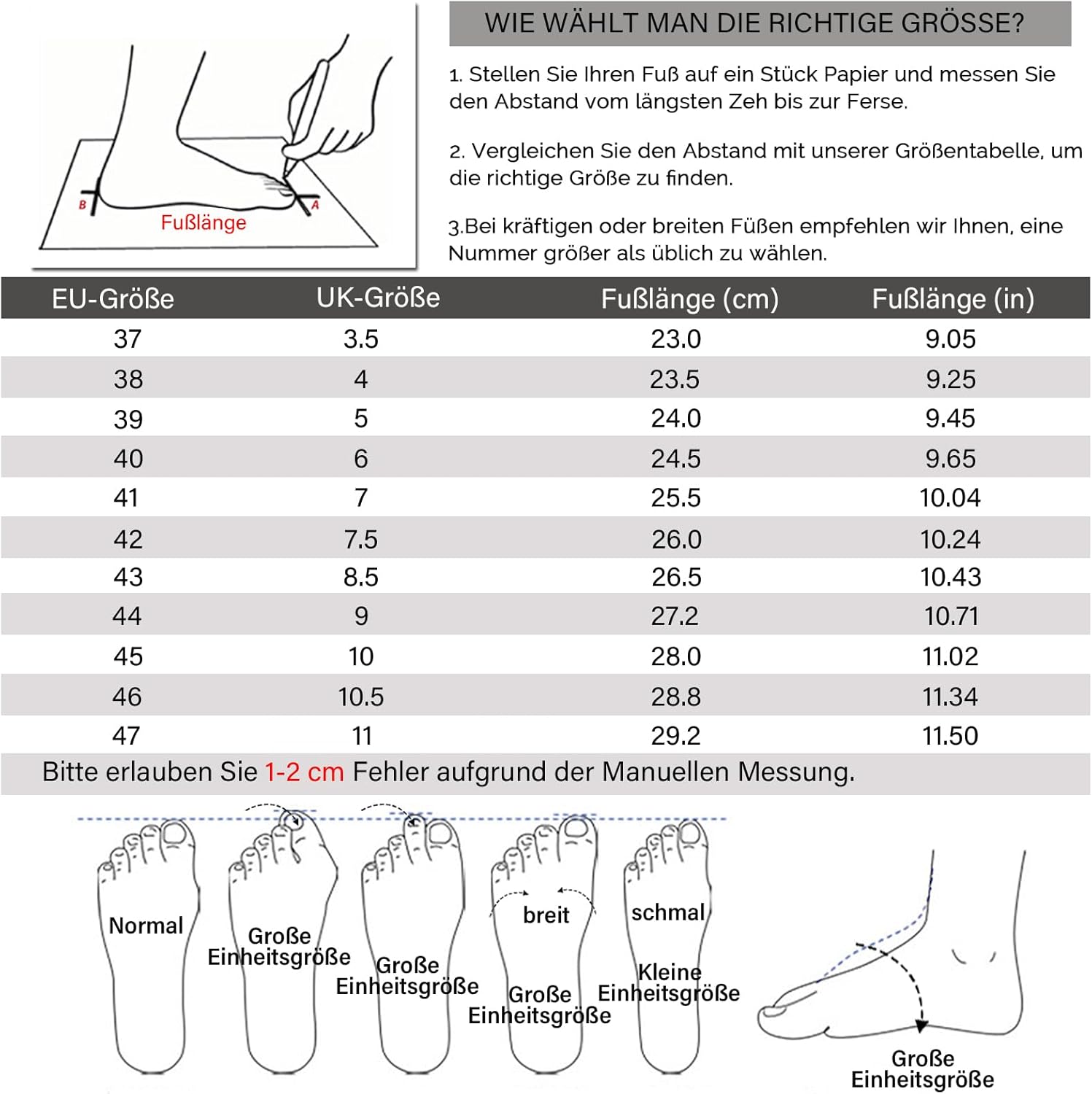 B
A
Fußlänge

WIE WÄHLT MAN DIE RICHTIGE GRÖSSE?

1. Stellen Sie Ihren Fuß auf ein Stück Papier und messen Sie den Abstand vom längsten Zeh bis zur Ferse.

2. Vergleichen Sie den Abstand mit unserer Größentabelle, um die richtige Größe zu finden.

3.Bei kräftigen oder breiten Füßen empfehlen wir Ihnen, eine Nummer größer als üblich zu wählen.

| EU-Größe | UK-Größe | Fußlänge (cm) | Fußlänge (in) |
|---|---|---|---|
| 37 | 3.5 | 23.0 | 9.05 |
| 38 | 4 | 23.5 | 9.25 |
| 39 | 5 | 24.0 | 9.45 |
| 40 | 6 | 24.5 | 9.65 |
| 41 | 7 | 25.5 | 10.04 |
| 42 | 7.5 | 26.0 | 10.24 |
| 43 | 8.5 | 26.5 | 10.43 |
| 44 | 9 | 27.2 | 10.71 |
| 45 | 10 | 28.0 | 11.02 |
| 46 | 10.5 | 28.8 | 11.34 |
| 47 | 11 | 29.2 | 11.50 |

Bitte erlauben Sie 1-2 cm Fehler aufgrund der Manuellen Messung.

Normal

Große Einheitsgröße

Große Einheitsgröße

breit

Große Einheitsgröße

schmal

Kleine Einheitsgröße

Große Einheitsgröße