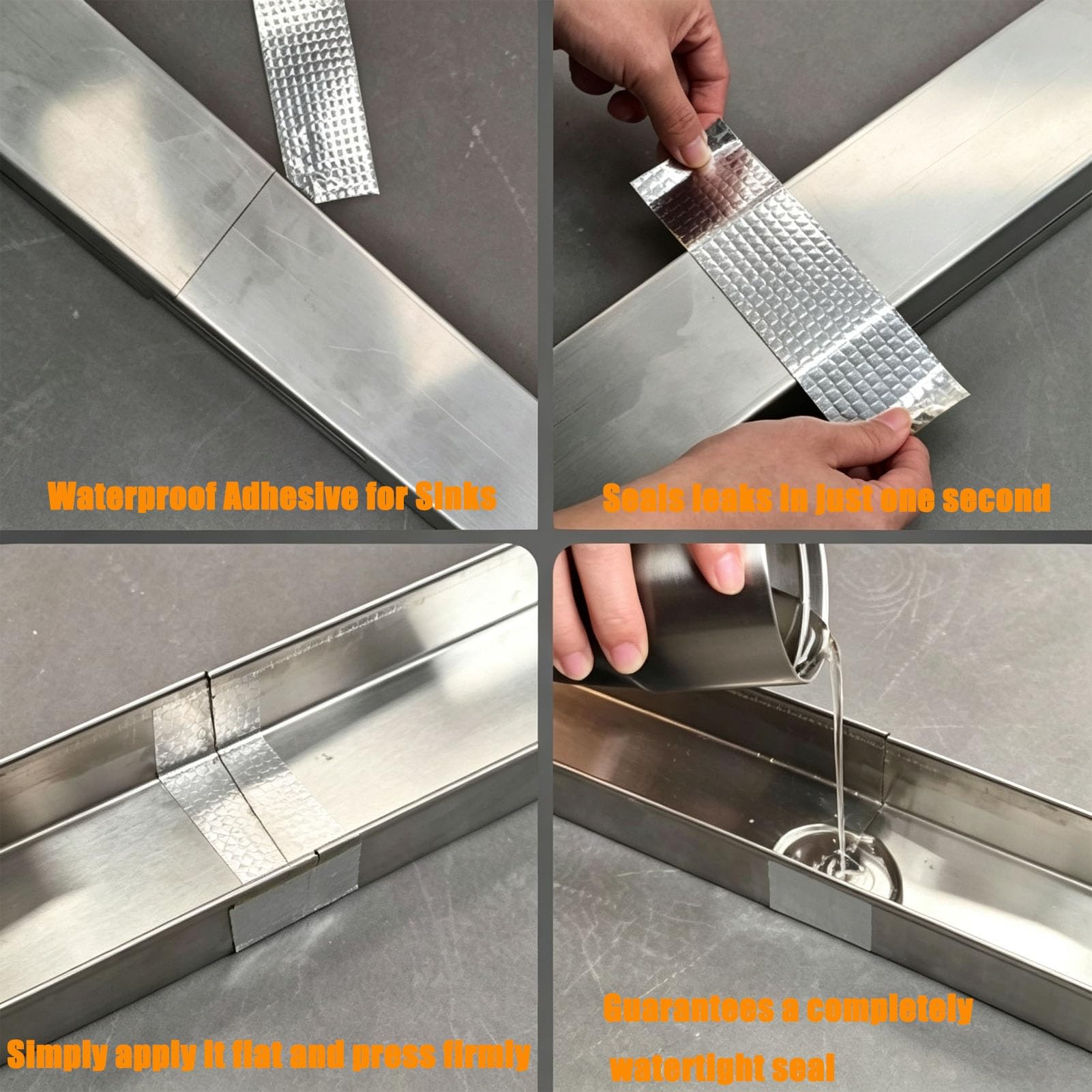 Waterproof Adhesive for Sinks

Seals leaks in just one second

Simply apply it flat and press firmly

Guarantees a completely watertight seal