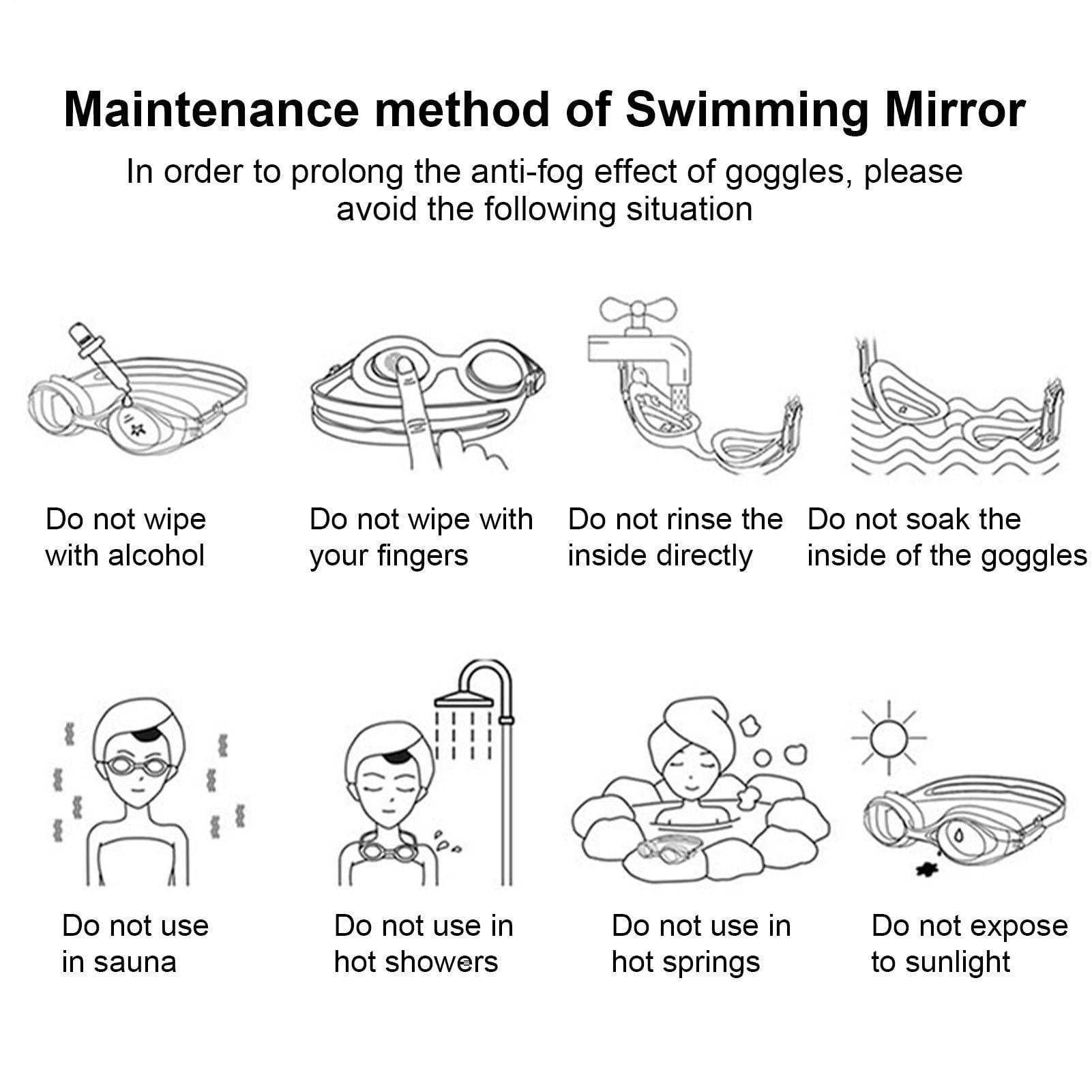 Maintenance method of Swimming Mirror

In order to prolong the anti-fog effect of goggles, please avoid the following situation

Do not wipe with alcohol

Do not wipe with your fingers

Do not rinse the inside directly

Do not soak the inside of the goggles

Do not use in sauna

Do not use in hot showers

Do not use in hot springs

Do not expose to sunlight