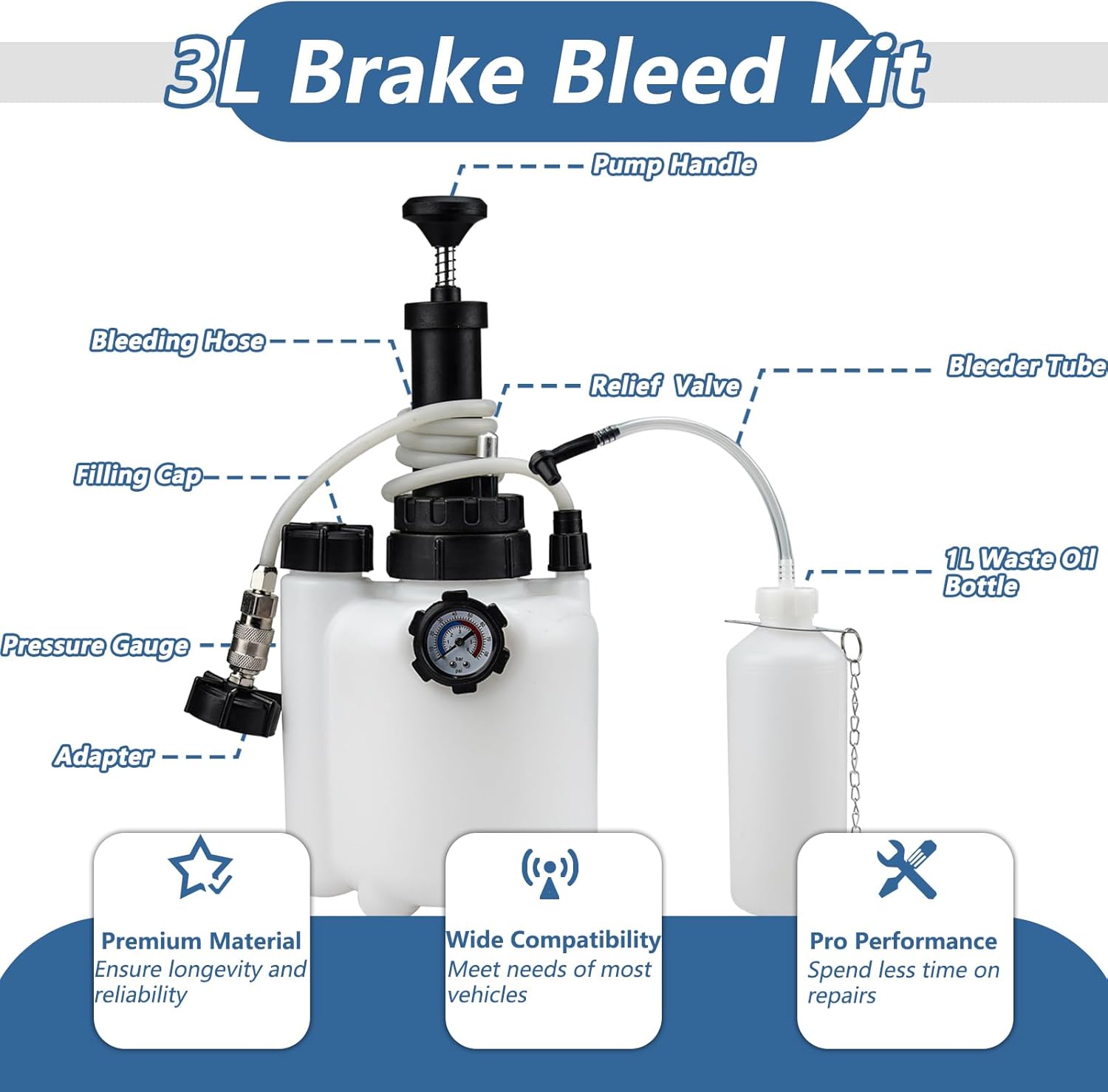 3L Brake Bleed Kit

Pump Handle

Bleeding Hose

Relief Valve

Bleeder Tube

Filling Cap

1L Waste Oil Bottle

Pressure Gauge

bar
psi

Adapter

Premium Material
Ensure longevity and reliability

Wide Compatibility
Meet needs of most vehicles

Pro Performance
Spend less time on repairs