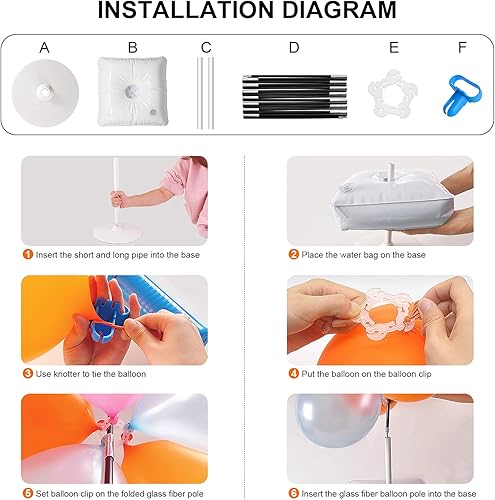 INSTALLATION DIAGRAM

A B C D E F

1 Insert the short and long pipe into the base

2 Place the water bag on the base

3 Use knotter to tie the balloon

4 Put the balloon on the balloon clip

5 Set balloon clip on the folded glass fiber pole

6 Insert the glass fiber balloon pole into the base