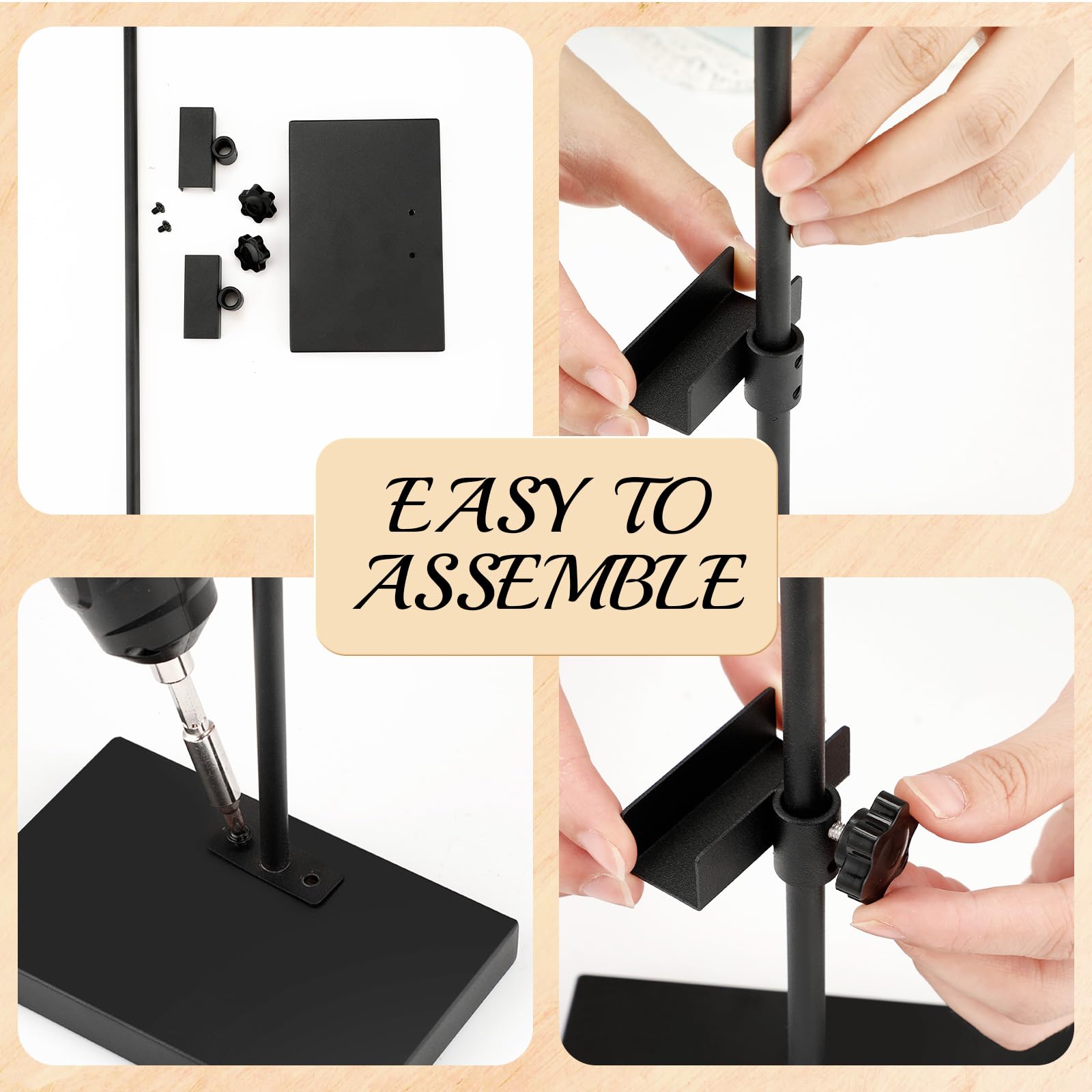 EASY TO ASSEMBLE