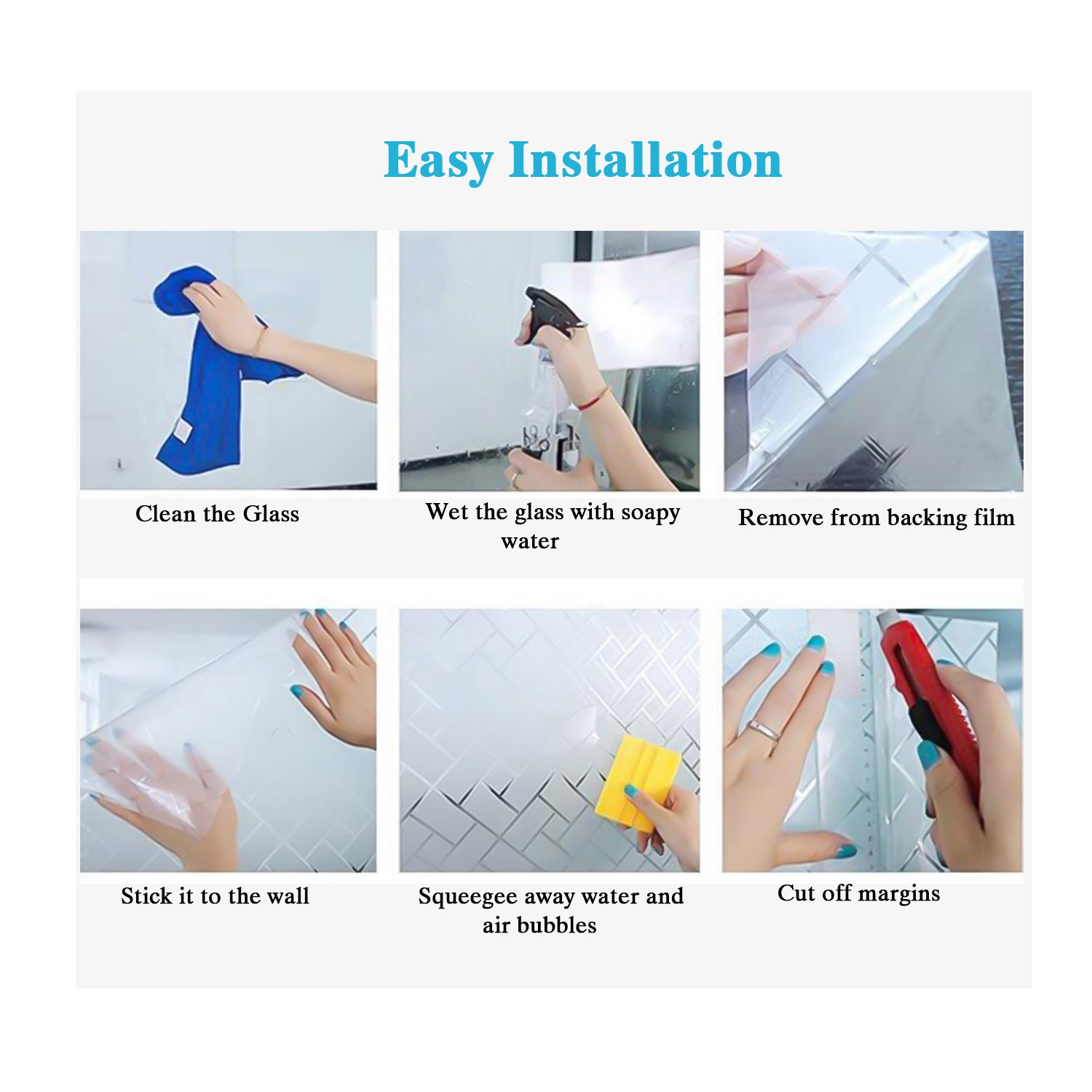 Easy Installation

Clean the Glass

Wet the glass with soapy water

Remove from backing film

Stick it to the wall

Squeegee away water and air bubbles

Cut off margins