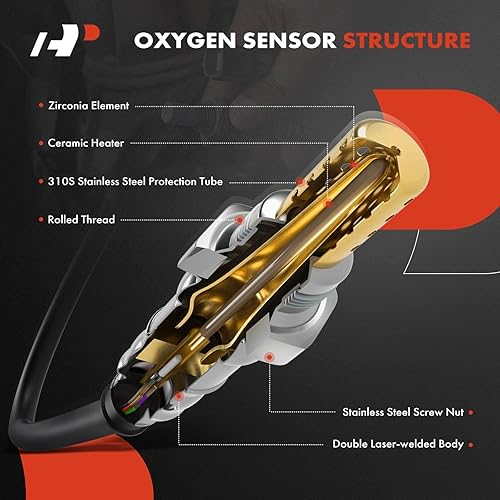 OXYGEN SENSOR STRUCTURE

Zirconia Element

Ceramic Heater

310S Stainless Steel Protection Tube

Rolled Thread

Stainless Steel Screw Nut

Double Laser-welded Body