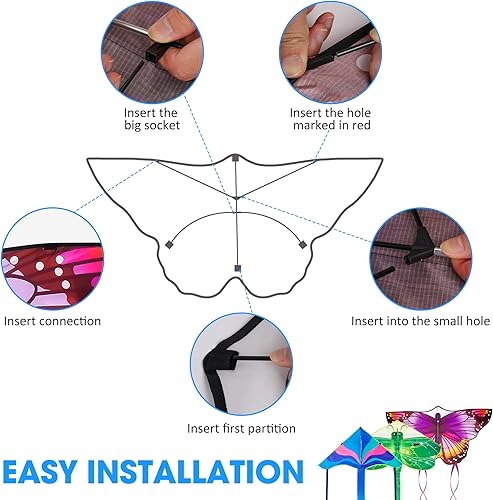 Insert the big socket

Insert the hole marked in red

Insert connection

Insert into the small hole

Insert first partition

EASY INSTALLATION