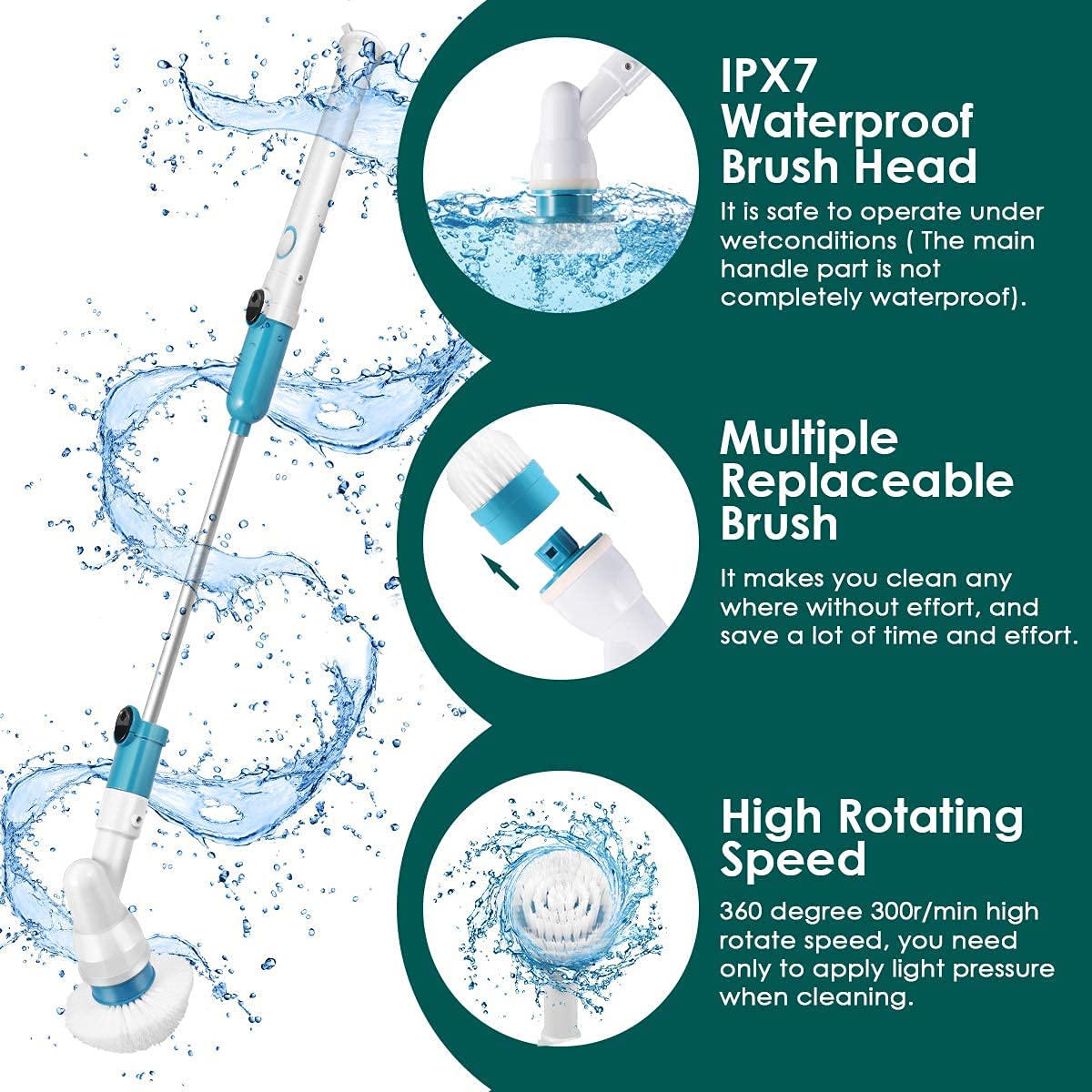 IPX7 Waterproof Brush Head

It is safe to operate under wetconditions ( The main handle part is not completely waterproof).

Multiple Replaceable Brush

It makes you clean any where without effort, and save a lot of time and effort.

High Rotating Speed

360 degree 300r/min high rotate speed, you need only to apply light pressure when cleaning.