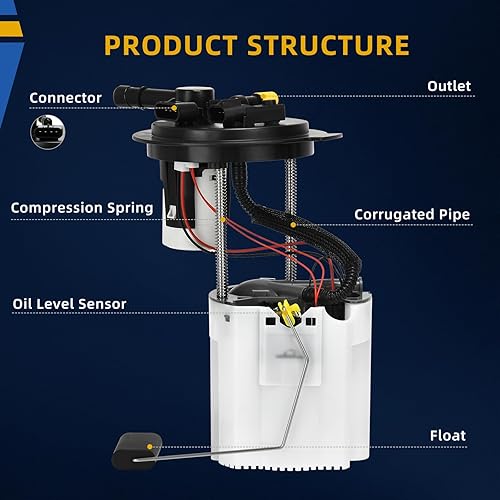 PRODUCT STRUCTURE

Connector

Outlet

Compression Spring

Corrugated Pipe

Oil Level Sensor

Float