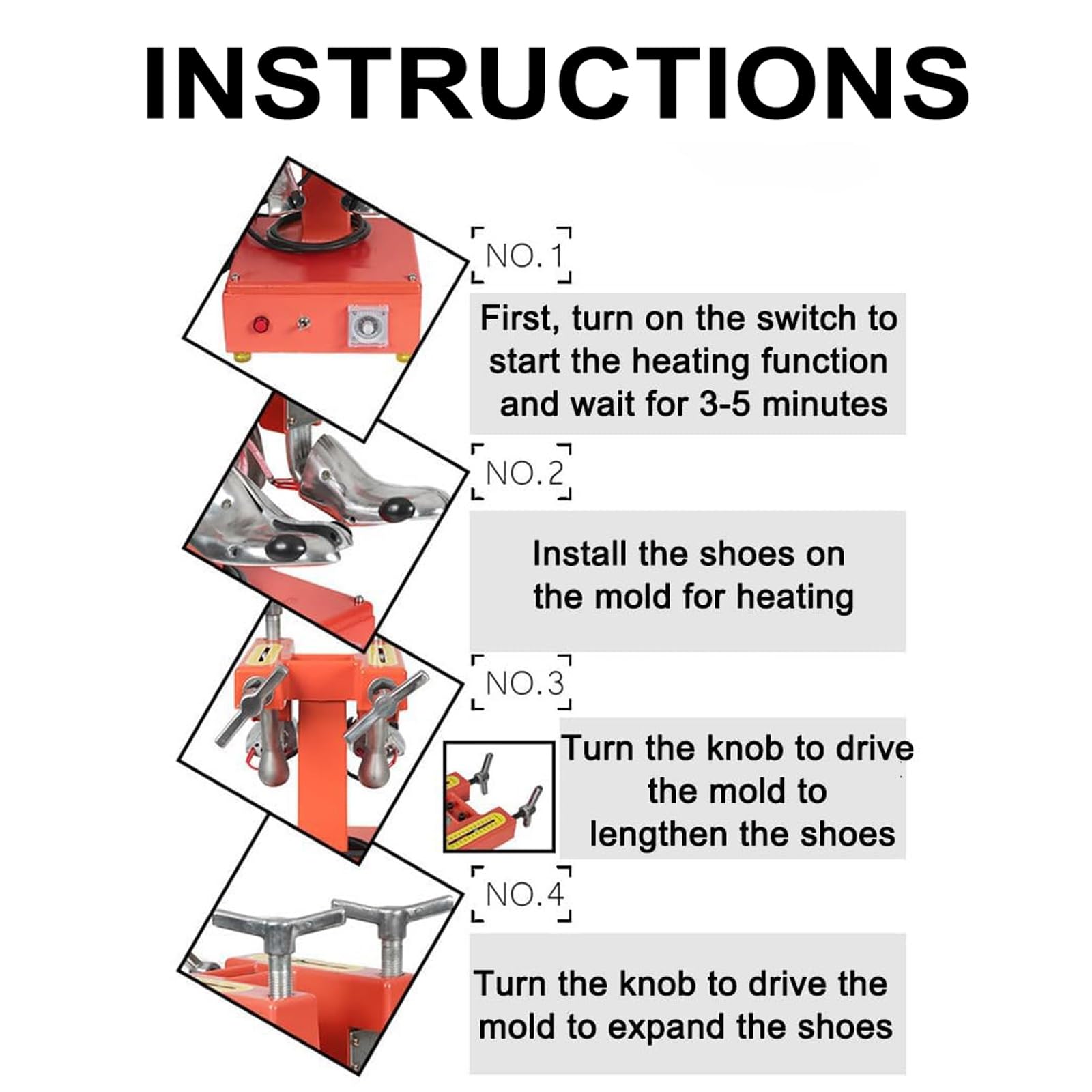 INSTRUCTIONS

NO.1

First, turn on the switch to start the heating function and wait for 3-5 minutes

NO.2

Install the shoes on the mold for heating

NO.3

Turn the knob to drive the mold to lengthen the shoes

NO.4

Turn the knob to drive the mold to expand the shoes