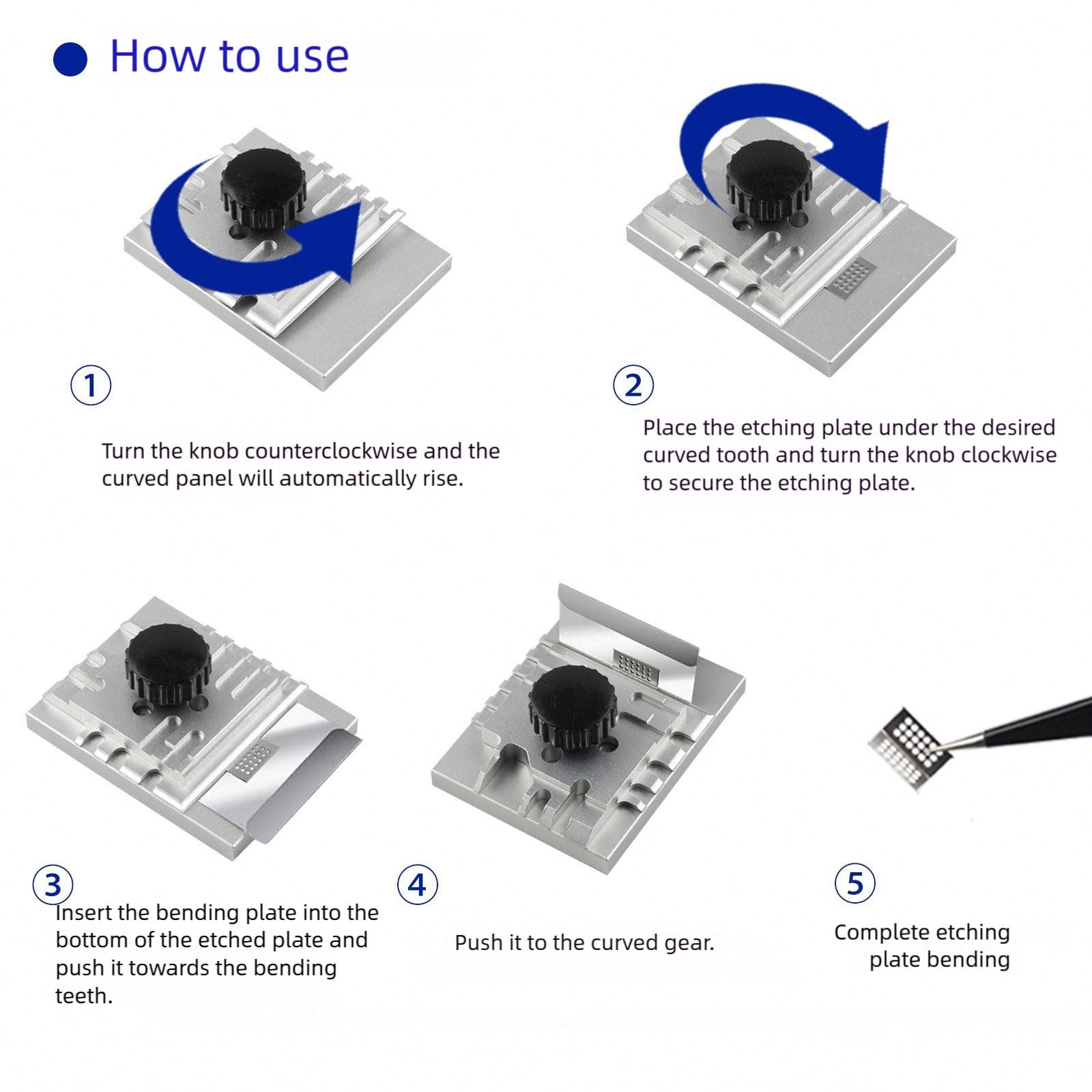 How to use

①

Turn the knob counterclockwise and the curved panel will automatically rise.

②

Place the etching plate under the desired curved tooth and turn the knob clockwise to secure the etching plate.

③

Insert the bending plate into the bottom of the etched plate and push it towards the bending teeth.

④

Push it to the curved gear.

⑤

Complete etching plate bending