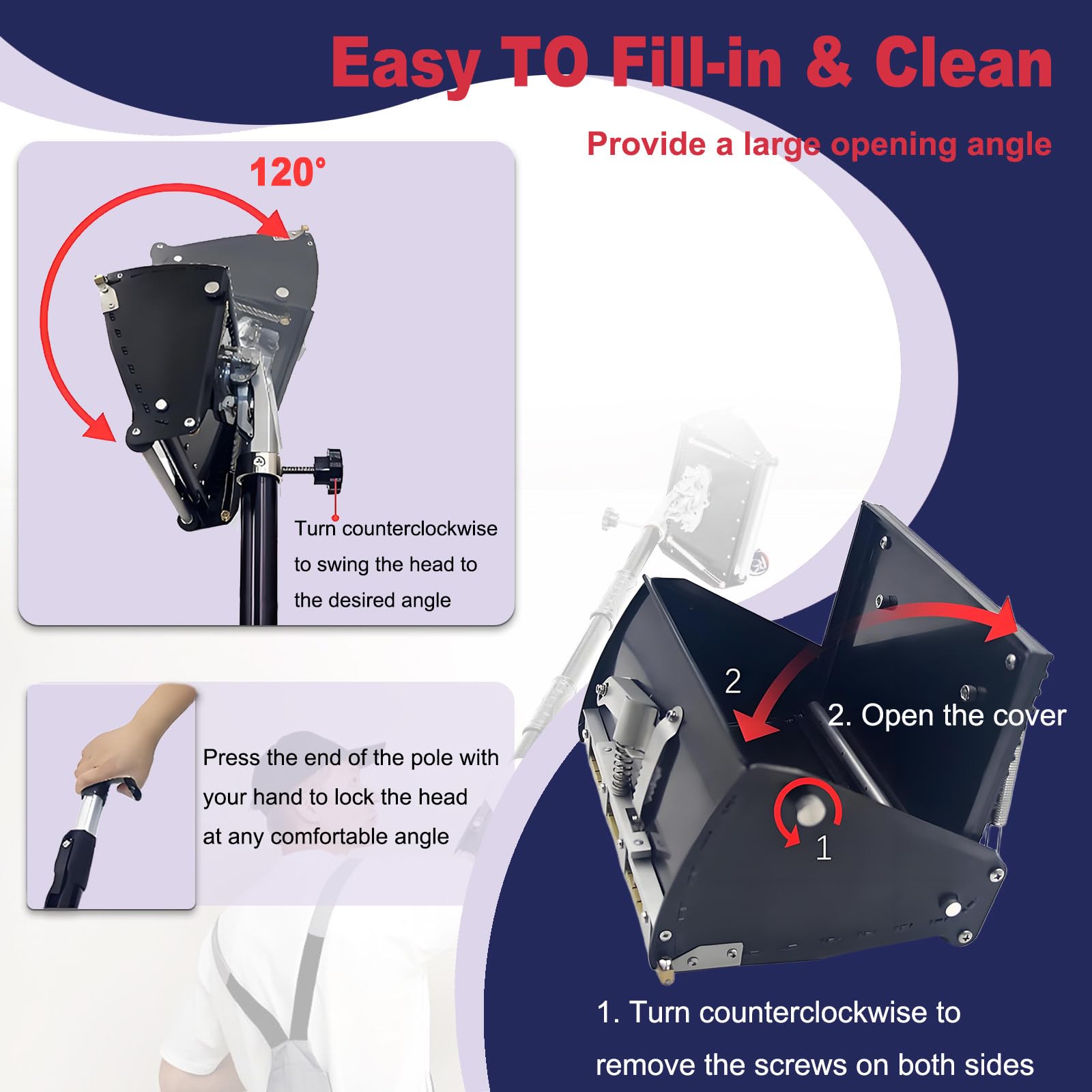 Easy TO Fill-in & Clean

Provide a large opening angle

120°

Turn counterclockwise to swing the head to the desired angle

Press the end of the pole with your hand to lock the head at any comfortable angle

2

2. Open the cover

1

1. Turn counterclockwise to remove the screws on both sides