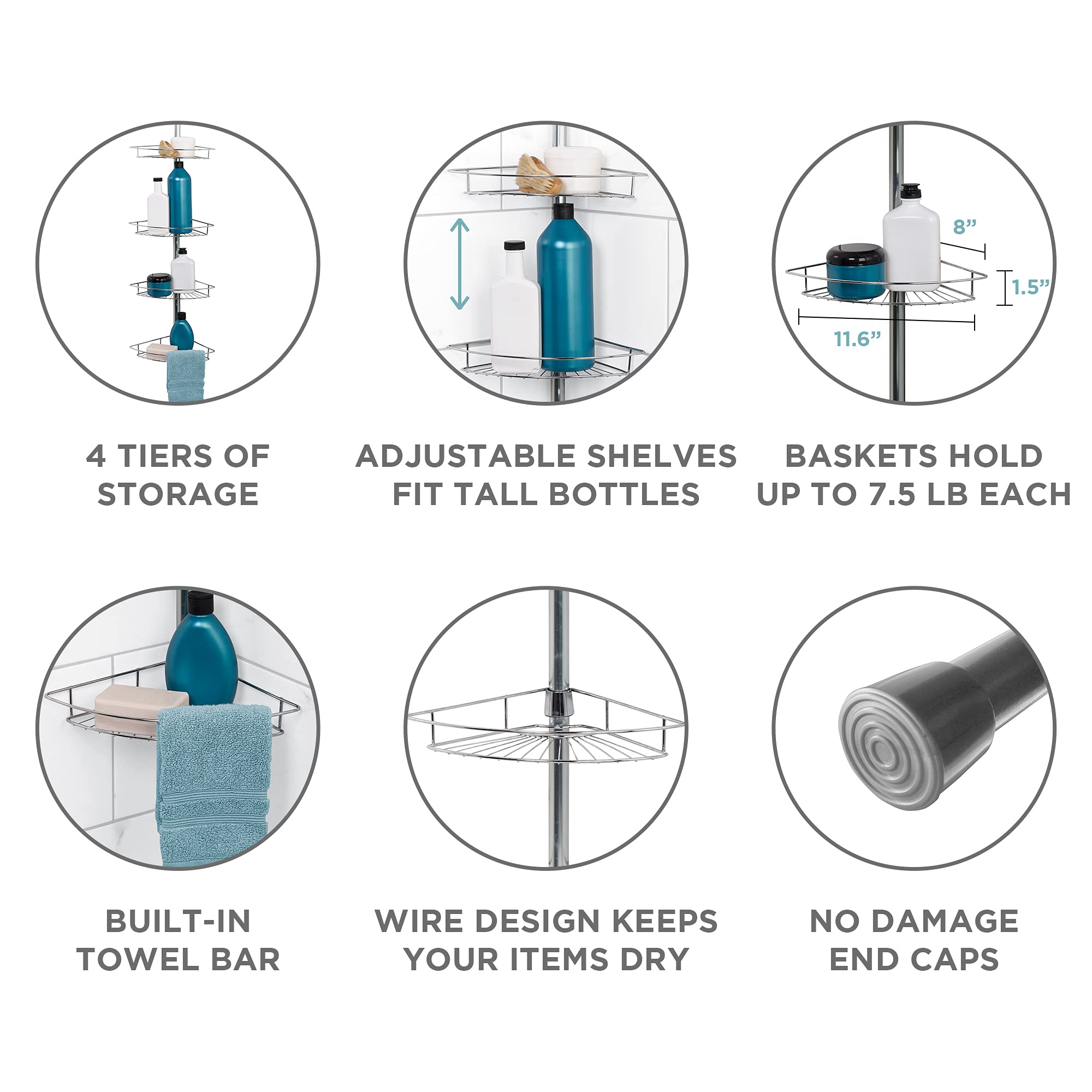 8”

1.5”

11.6”

4 TIERS OF STORAGE

ADJUSTABLE SHELVES FIT TALL BOTTLES

BASKETS HOLD UP TO 7.5 LB EACH

BUILT-IN TOWEL BAR

WIRE DESIGN KEEPS YOUR ITEMS DRY

NO DAMAGE END CAPS