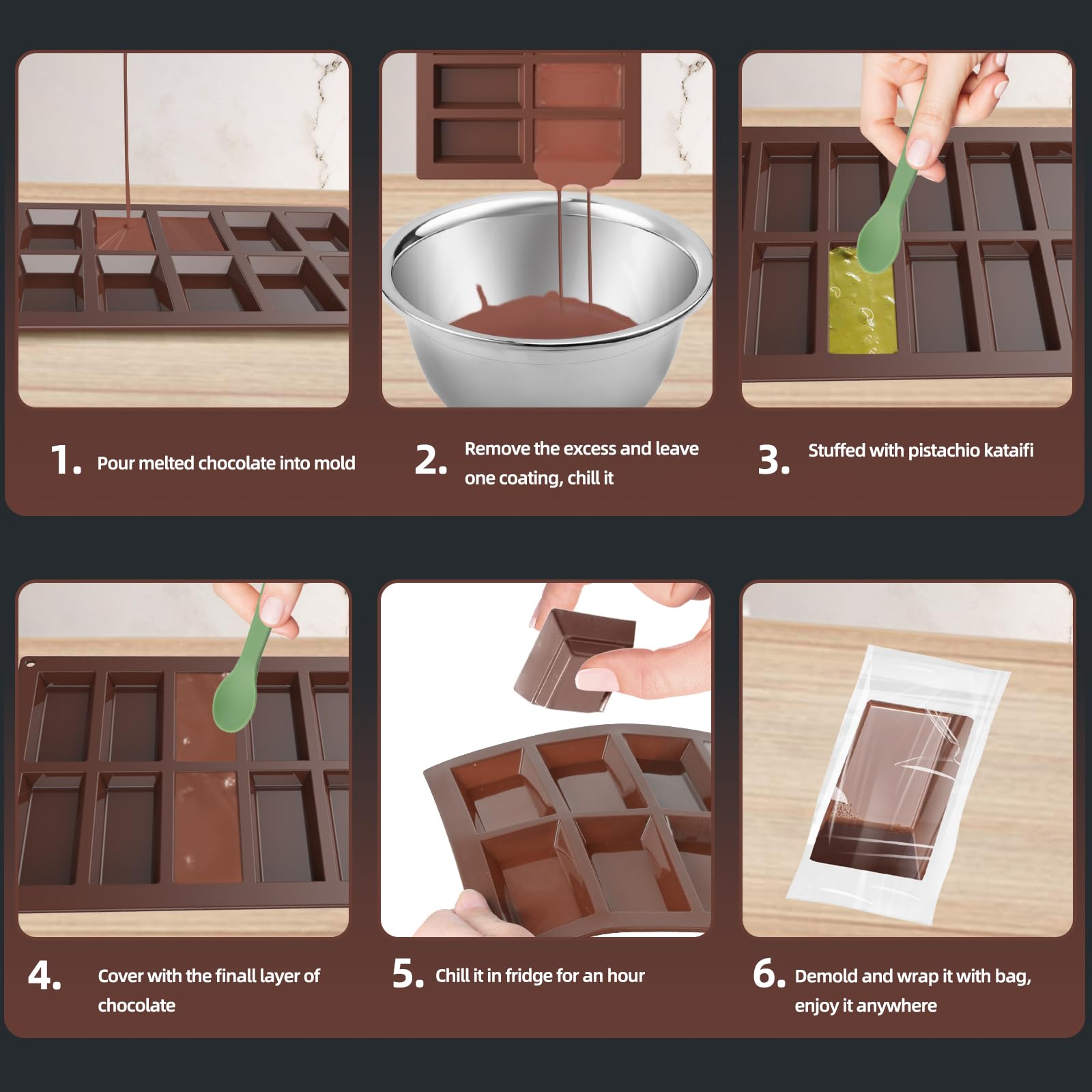 1. Pour melted chocolate into mold

2. Remove the excess and leave one coating, chill it

3. Stuffed with pistachio kataifi

4. Cover with the finall layer of chocolate

5. Chill it in fridge for an hour

6. Demold and wrap it with bag, enjoy it anywhere