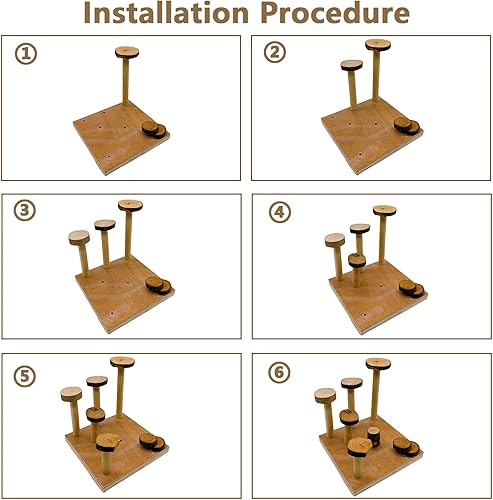 Installation Procedure

①

②

③

④

⑤

⑥