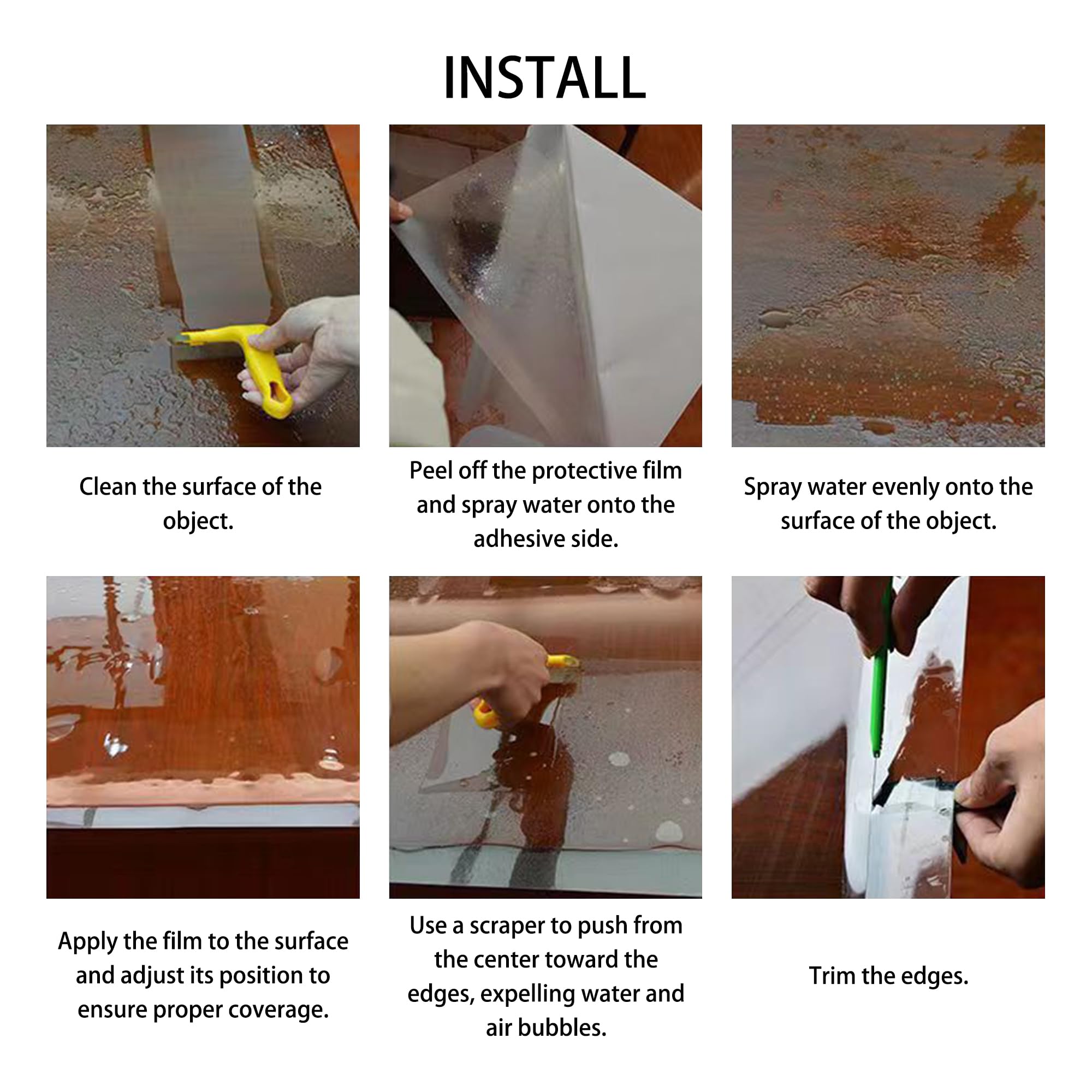 INSTALL

Clean the surface of the object.

Peel off the protective film and spray water onto the adhesive side.

Spray water evenly onto the surface of the object.

Apply the film to the surface and adjust its position to ensure proper coverage.

Use a scraper to push from the center toward the edges, expelling water and air bubbles.

Trim the edges.