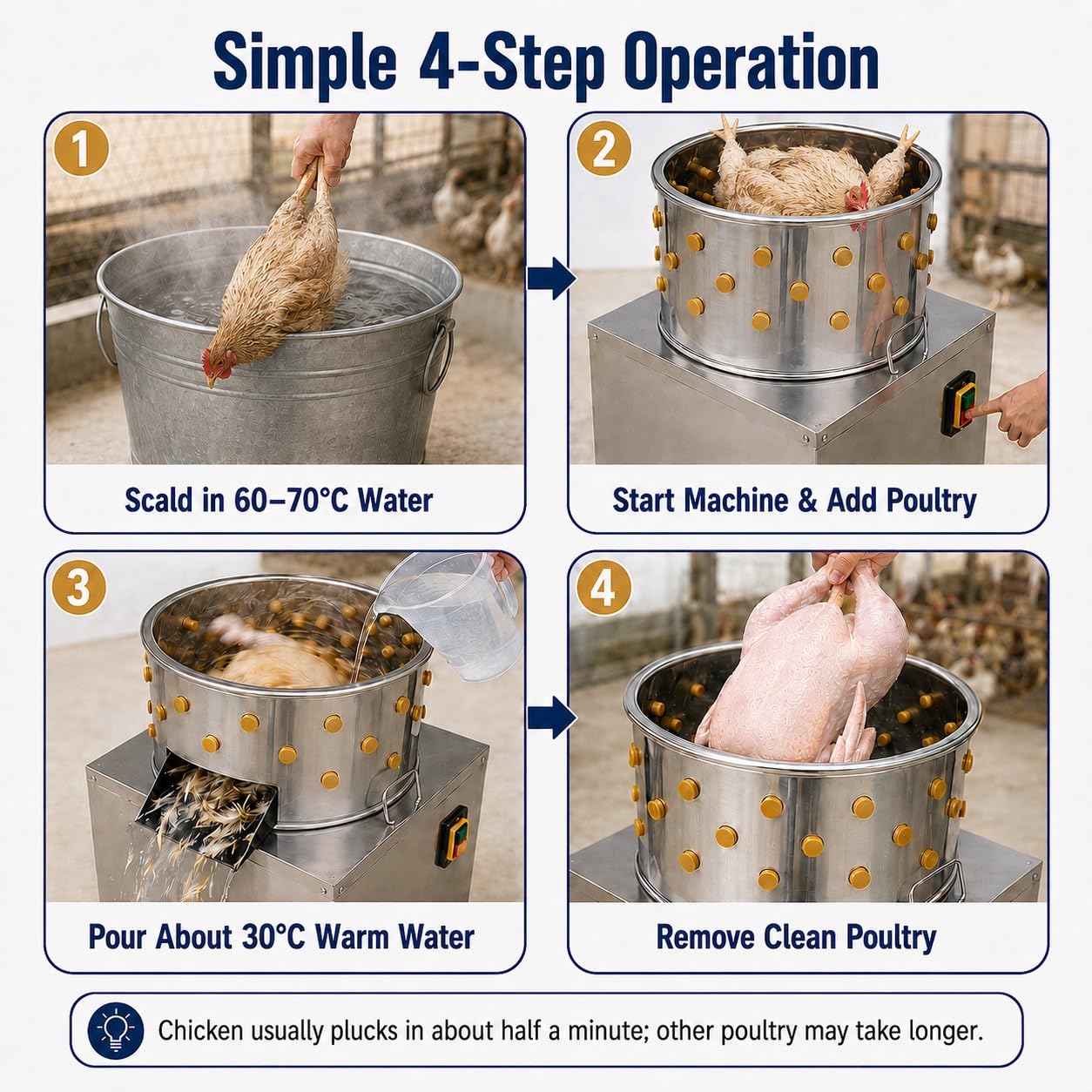 Simple 4-Step Operation

1

Scald in 60–70°C Water

2

Start Machine & Add Poultry

3

Pour About 30°C Warm Water

4

Remove Clean Poultry

Chicken usually plucks in about half a minute; other poultry may take longer.