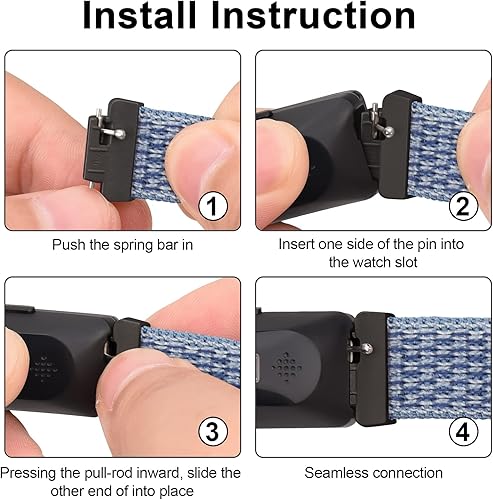 Install Instruction

1

Push the spring bar in

2

Insert one side of the pin into the watch slot

3

Pressing the pull-rod inward, slide the other end of into place

4

Seamless connection